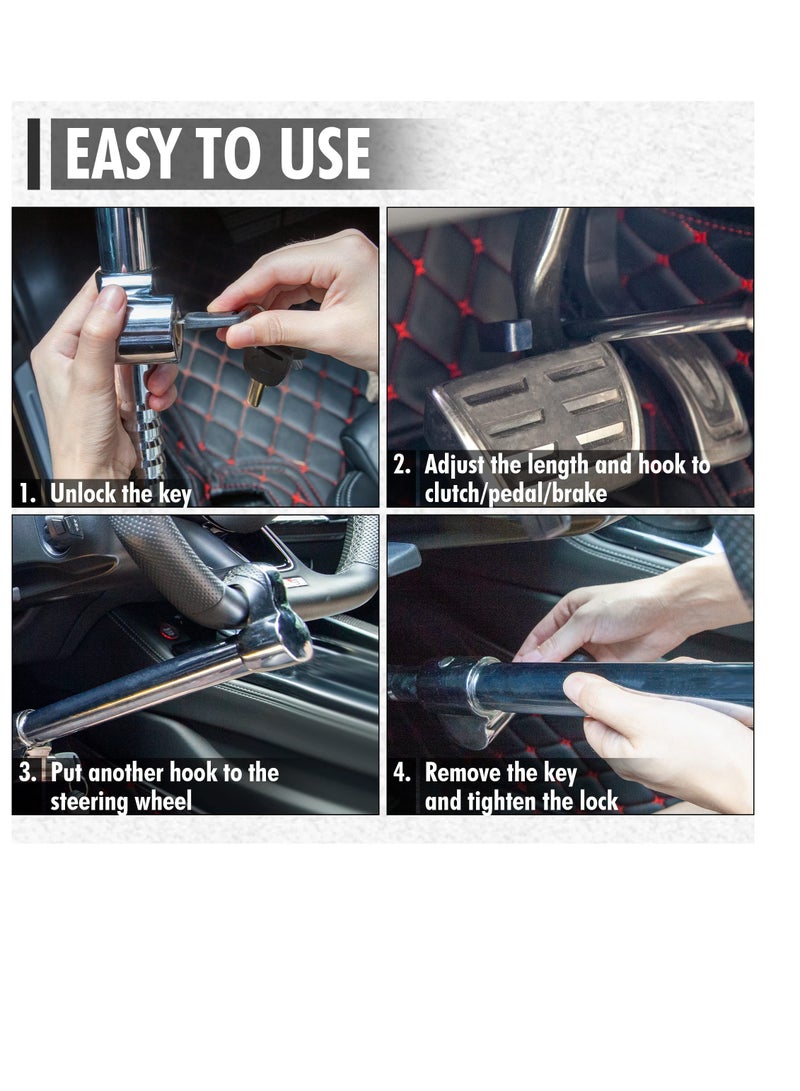 EASY TO USE

1. Unlock the key

2. Adjust the length and hook to clutch/pedal/brake

3. Put another hook to the steering wheel

4. Remove the key and tighten the lock