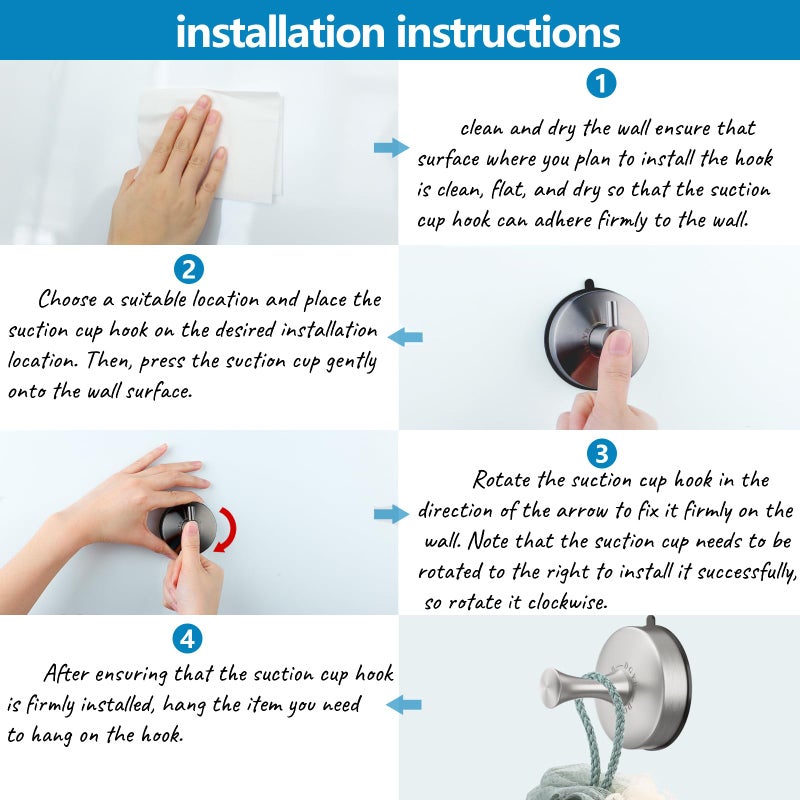 installation instructions

1

clean and dry the wall ensure that surface where you plan to install the hook is clean, flat, and dry so that the suction cup hook can adhere firmly to the wall.

2

Choose a suitable location and place the suction cup hook on the desired installation location. Then, press the suction cup gently onto the wall surface.

3

Rotate the suction cup hook in the direction of the arrow to fix it firmly on the wall. Note that the suction cup needs to be rotated to the right to install it successfully, so rotate it clockwise.

4

After ensuring that the suction cup hook is firmly installed, hang the item you need to hang on the hook.