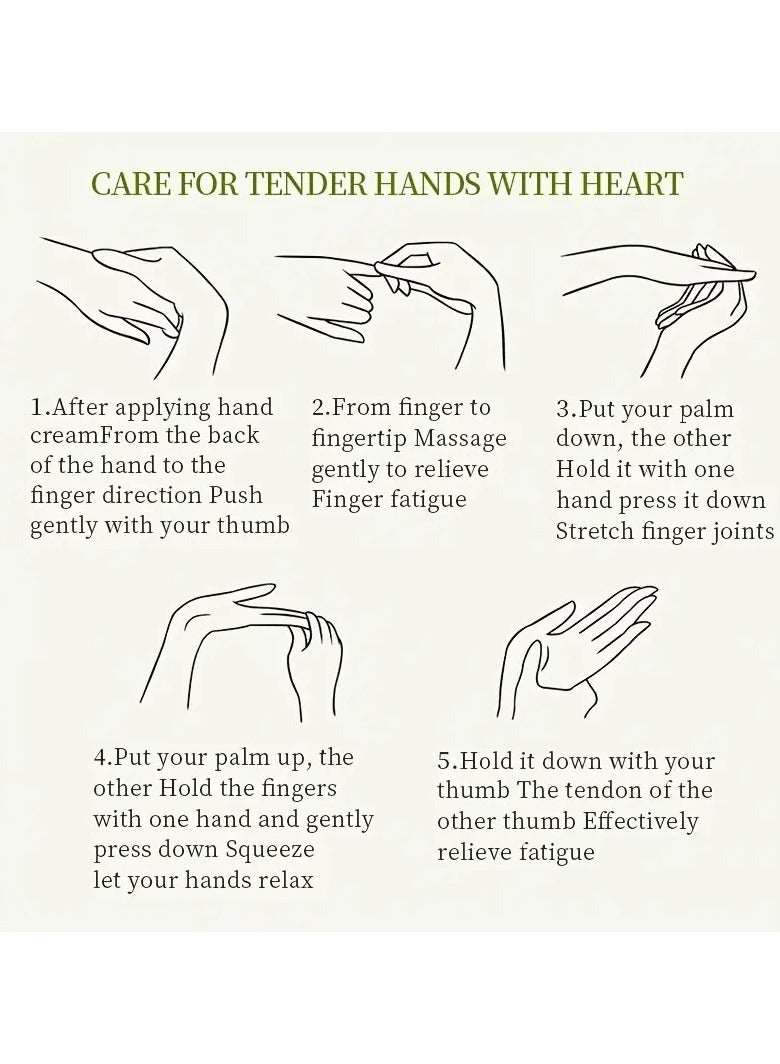 CARE FOR TENDER HANDS WITH HEART

1.After applying hand creamFrom the back of the hand to the finger direction Push gently with your thumb

2.From finger to fingertip Massage gently to relieve Finger fatigue

3.Put your palm down, the other Hold it with one hand press it down Stretch finger joints

4.Put your palm up, the other Hold the fingers with one hand and gently press down Squeeze let your hands relax

5.Hold it down with your thumb The tendon of the other thumb Effectively relieve fatigue