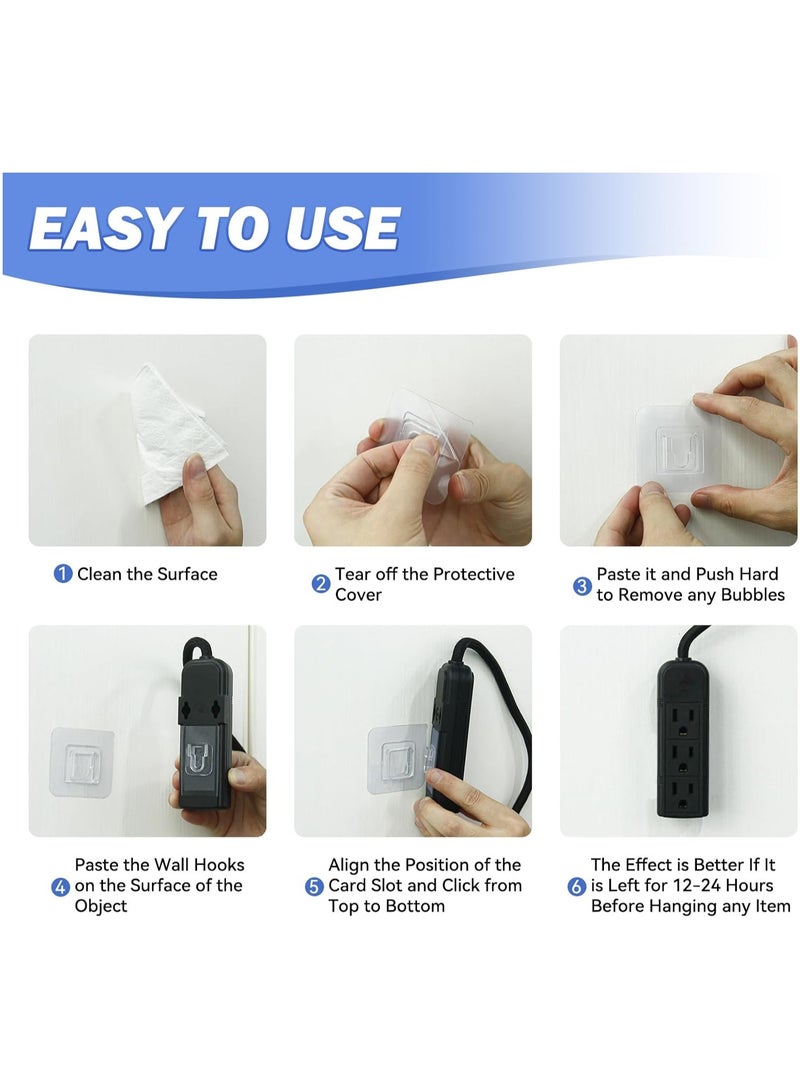 EASY TO USE

1 Clean the Surface

2 Tear off the Protective Cover

3 Paste it and Push Hard to Remove any Bubbles

4 Paste the Wall Hooks on the Surface of the Object

5 Align the Position of the Card Slot and Click from Top to Bottom

6 The Effect is Better If It is Left for 12-24 Hours Before Hanging any Item