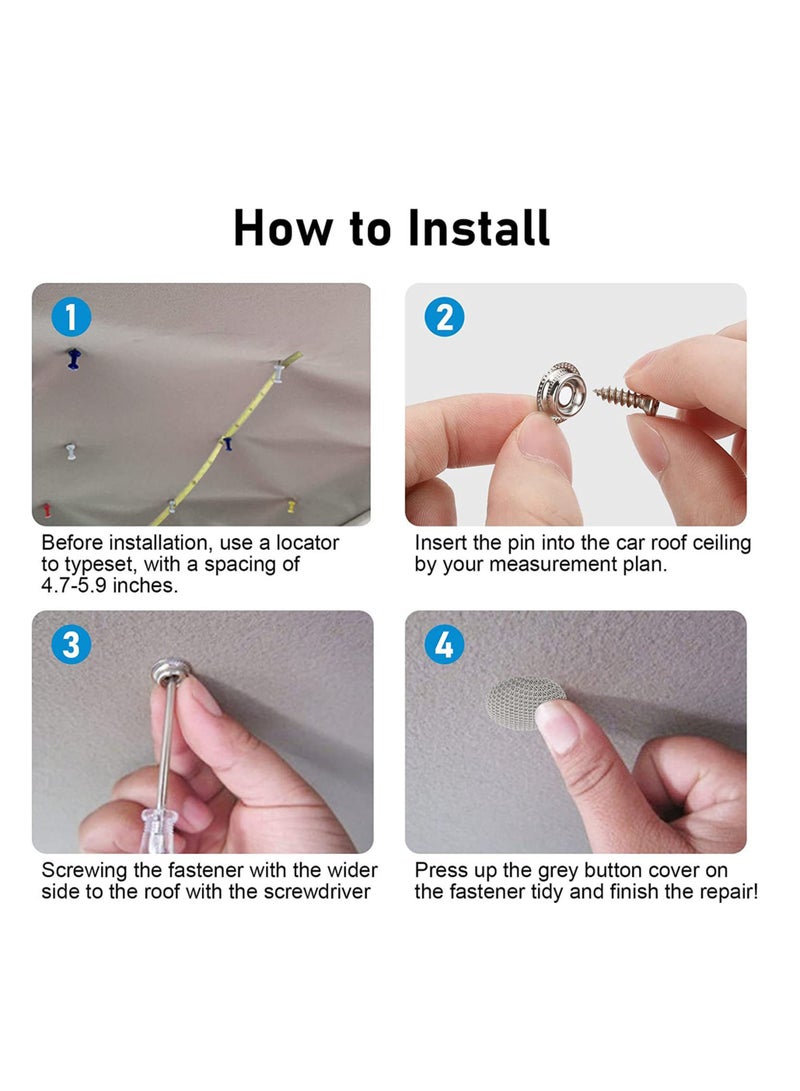 How to Install

1

Before installation, use a locator to typeset, with a spacing of 4.7-5.9 inches.

2

Insert the pin into the car roof ceiling by your measurement plan.

3

Screwing the fastener with the wider side to the roof with the screwdriver

4

Press up the grey button cover on the fastener tidy and finish the repair!