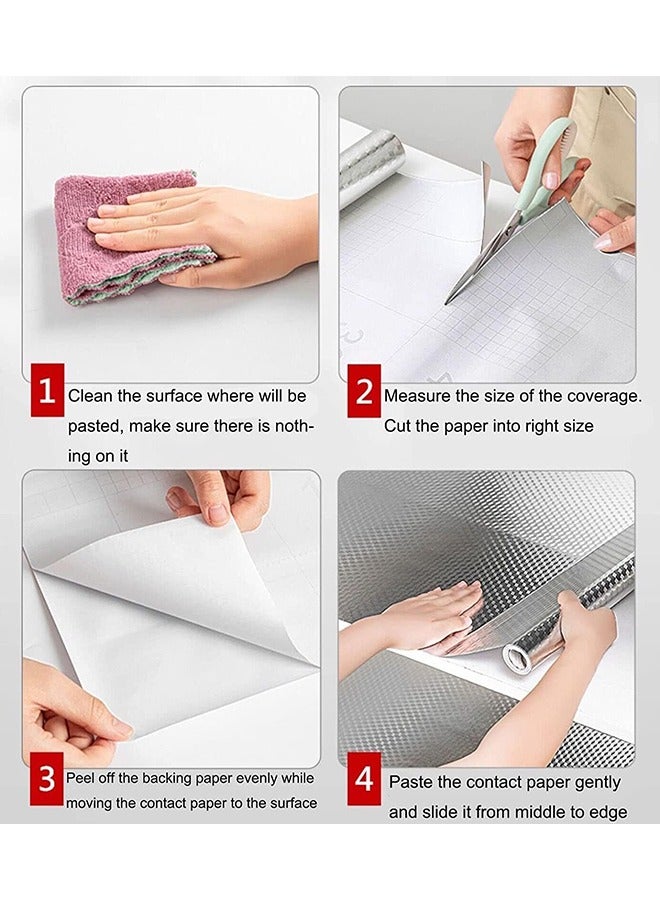 1 Clean the surface where will be pasted, make sure there is nothing on it

2 Measure the size of the coverage. Cut the paper into right size

3 Peel off the backing paper evenly while moving the contact paper to the surface

4 Paste the contact paper gently and slide it from middle to edge