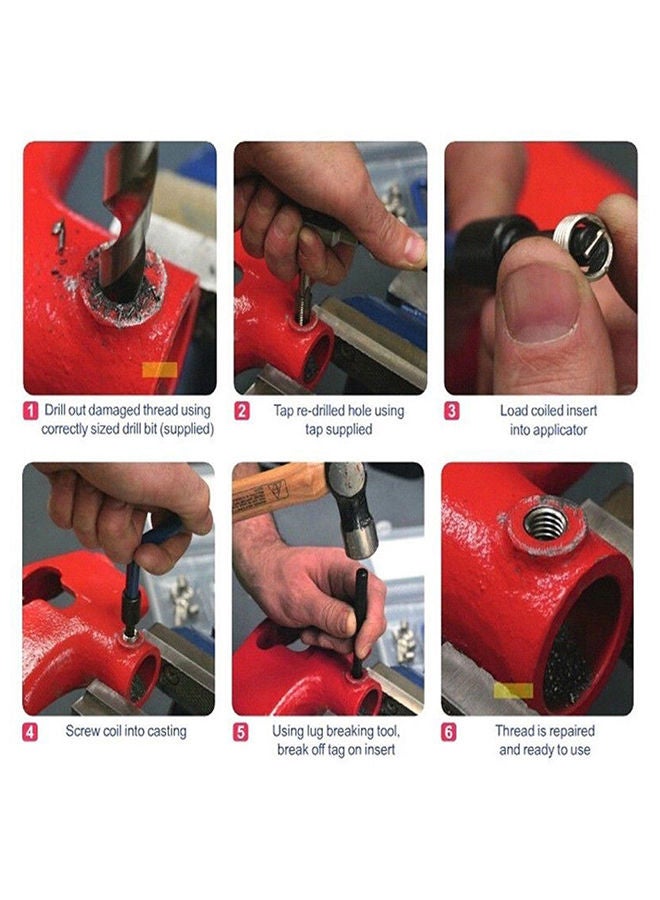 1 Drill out damaged thread using correctly sized drill bit (supplied)

2 Tap re-drilled hole using tap supplied

3 Load coiled insert into applicator

4 Screw coil into casting

5 Using lug breaking tool, break off tag on insert

6 Thread is repaired and ready to use