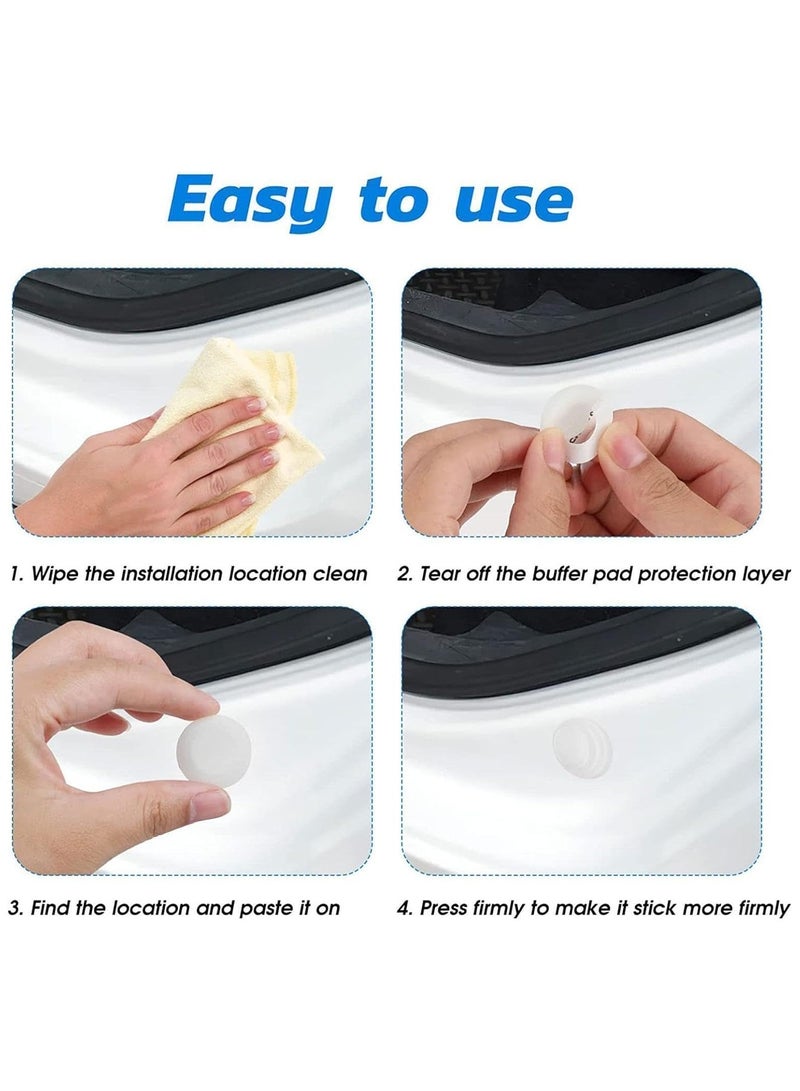 Easy to use

1. Wipe the installation location clean

2. Tear off the buffer pad protection layer

3. Find the location and paste it on

4. Press firmly to make it stick more firmly