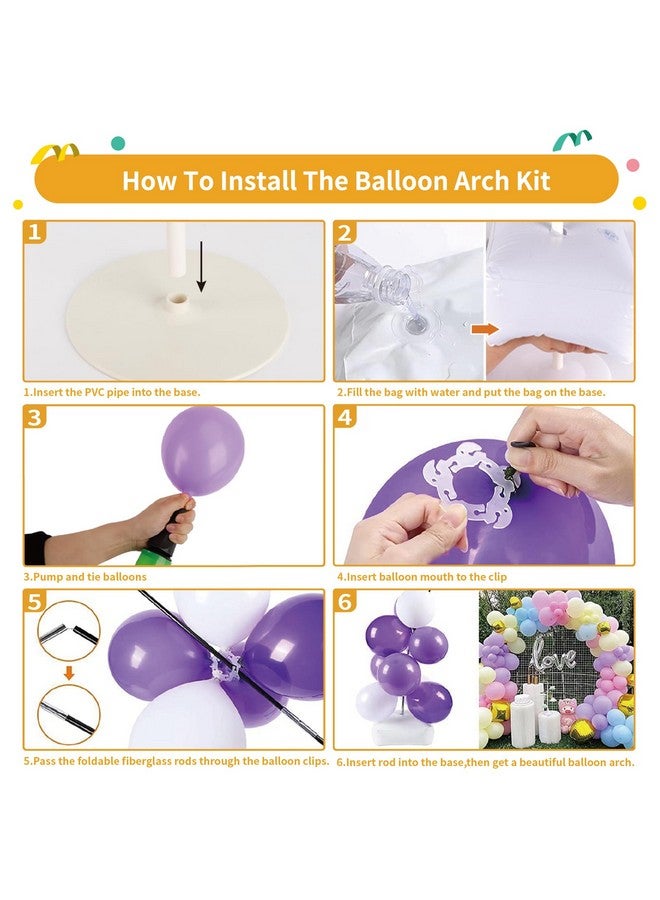 How To Install The Balloon Arch Kit

1

1.Insert the PVC pipe into the base.

2

2.Fill the bag with water and put the bag on the base.

3

3.Pump and tie balloons

4

4.Insert balloon mouth to the clip

5

5.Pass the foldable fiberglass rods through the balloon clips.

6

love

6.Insert rod into the base,then get a beautiful balloon arch.