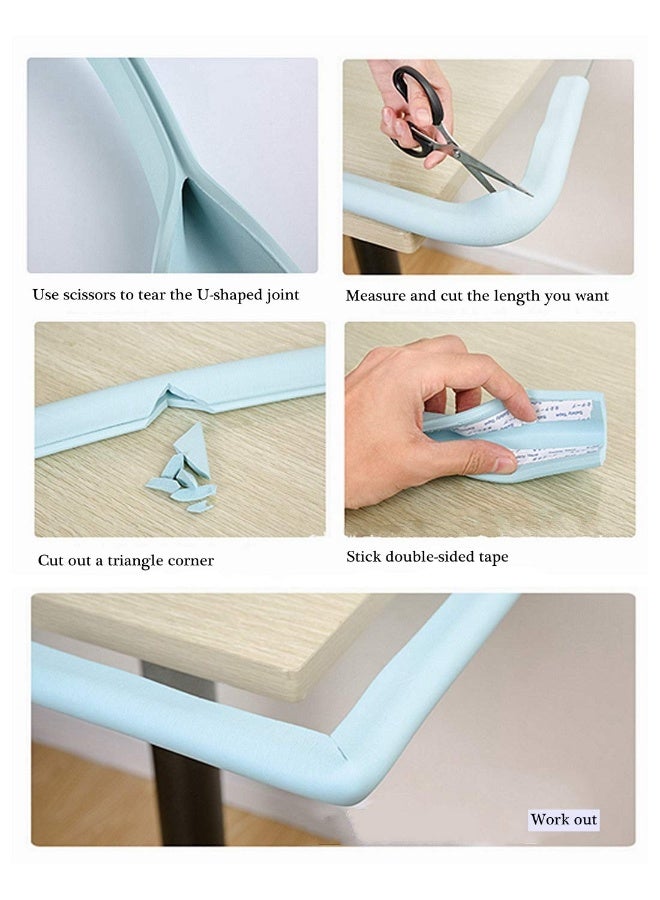 Use scissors to tear the U-shaped joint

Measure and cut the length you want

Cut out a triangle corner

Stick double-sided tape

Work out