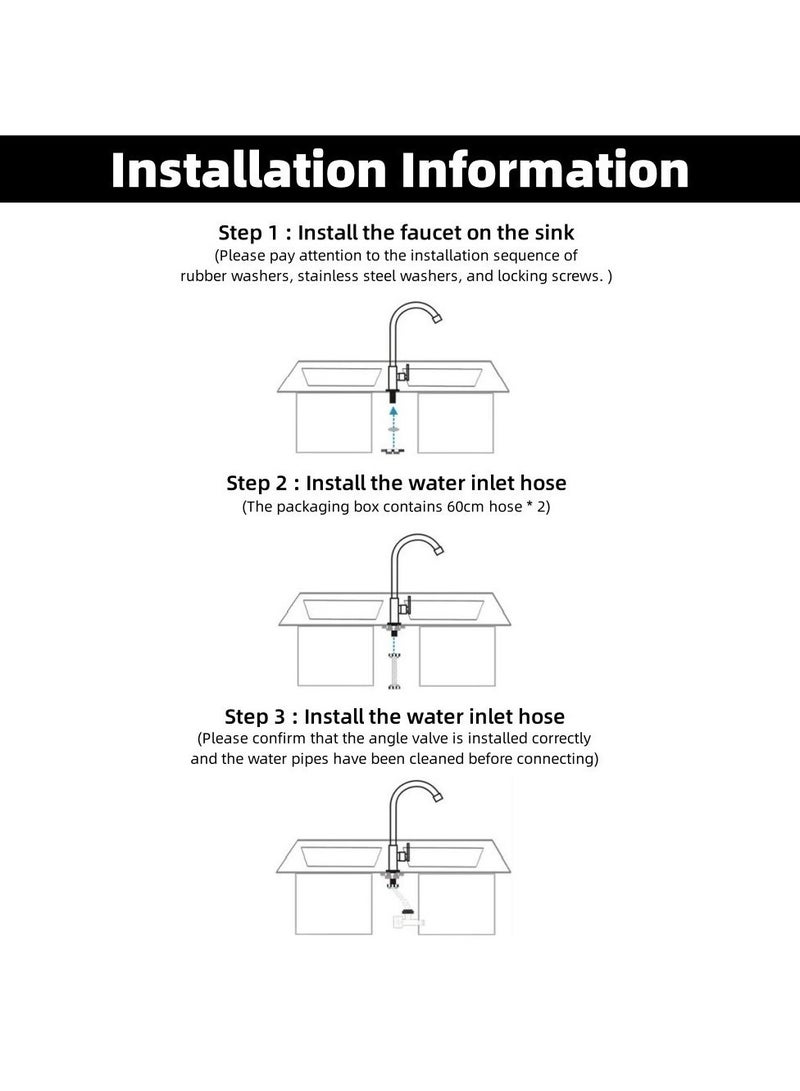 Installation Information

Step 1 : Install the faucet on the sink
(Please pay attention to the installation sequence of rubber washers, stainless steel washers, and locking screws. )

Step 2 : Install the water inlet hose
(The packaging box contains 60cm hose * 2)

Step 3 : Install the water inlet hose
(Please confirm that the angle valve is installed correctly and the water pipes have been cleaned before connecting)