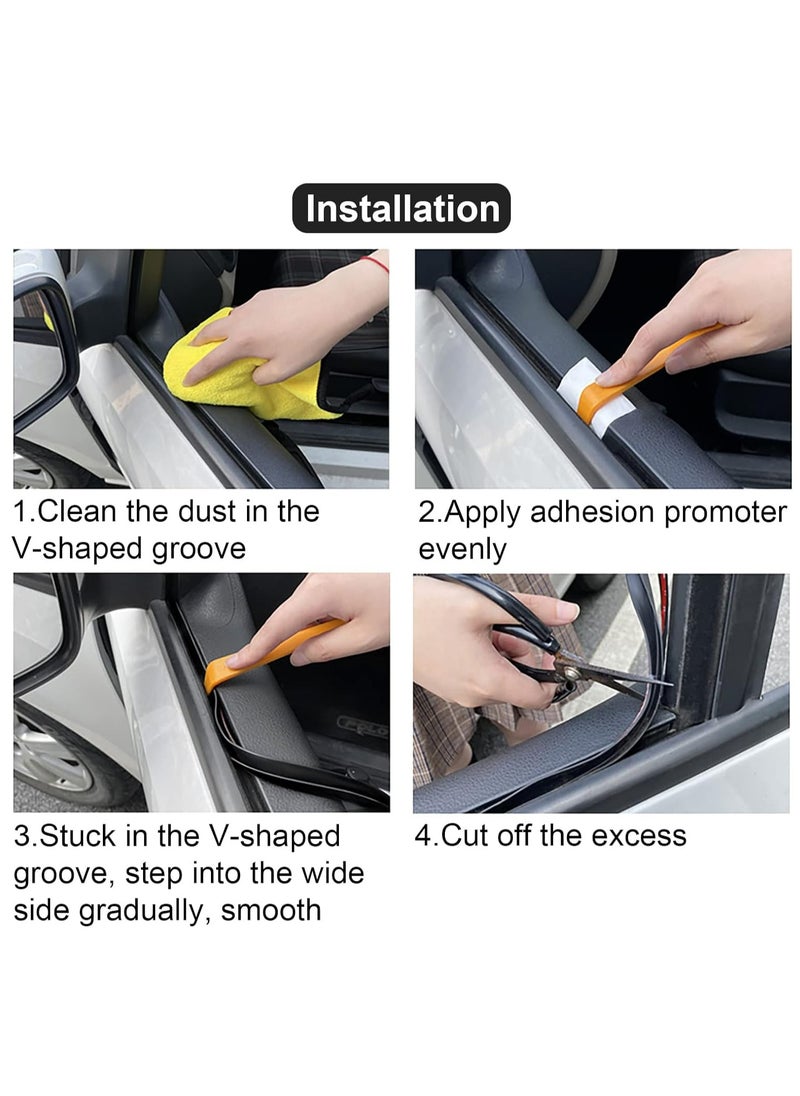 Installation

1.Clean the dust in the V-shaped groove

2.Apply adhesion promoter evenly

3.Stuck in the V-shaped groove, step into the wide side gradually, smooth

4.Cut off the excess