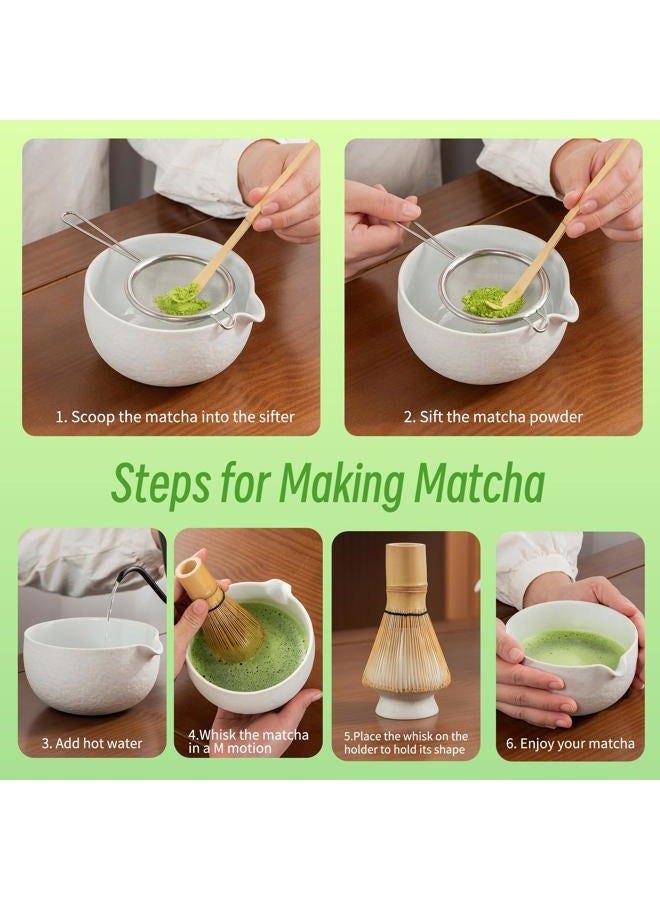 1. Scoop the matcha into the sifter

2. Sift the matcha powder

Steps for Making Matcha

3. Add hot water

4.Whisk the matcha in a M motion

5.Place the whisk on the holder to hold its shape

6. Enjoy your matcha