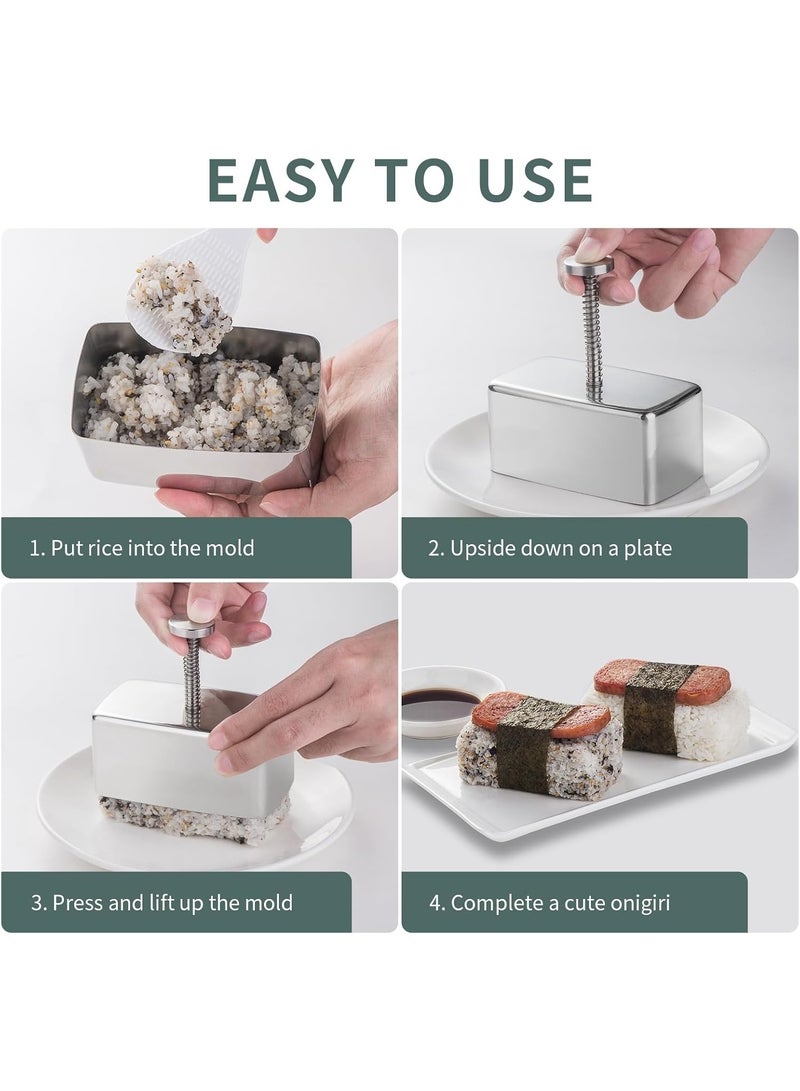 EASY TO USE

1. Put rice into the mold

2. Upside down on a plate

3. Press and lift up the mold

4. Complete a cute onigiri