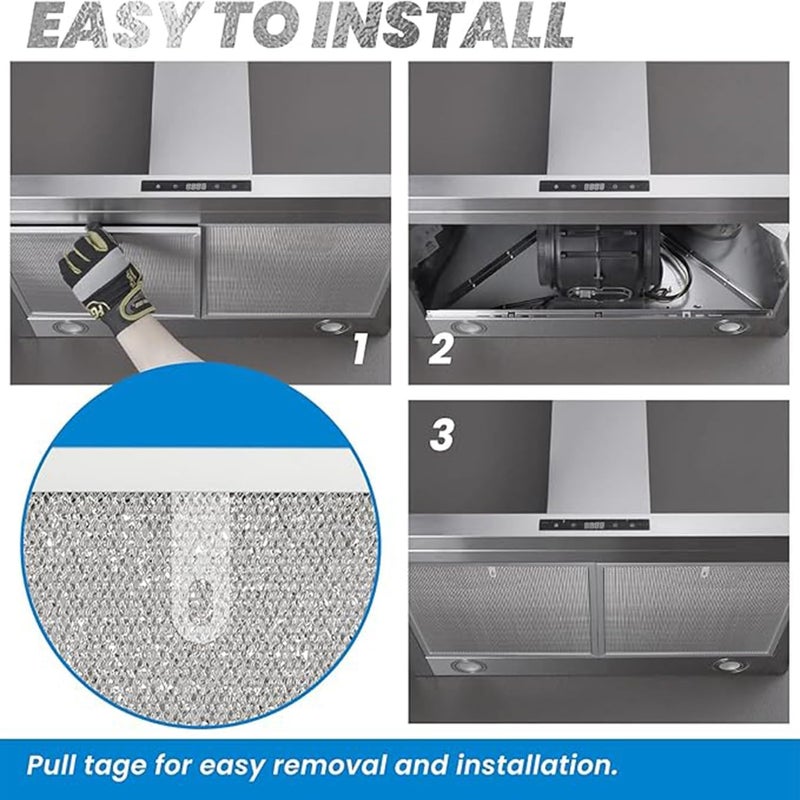 EASY TO INSTALL

1

2

3

Pull tage for easy removal and installation.