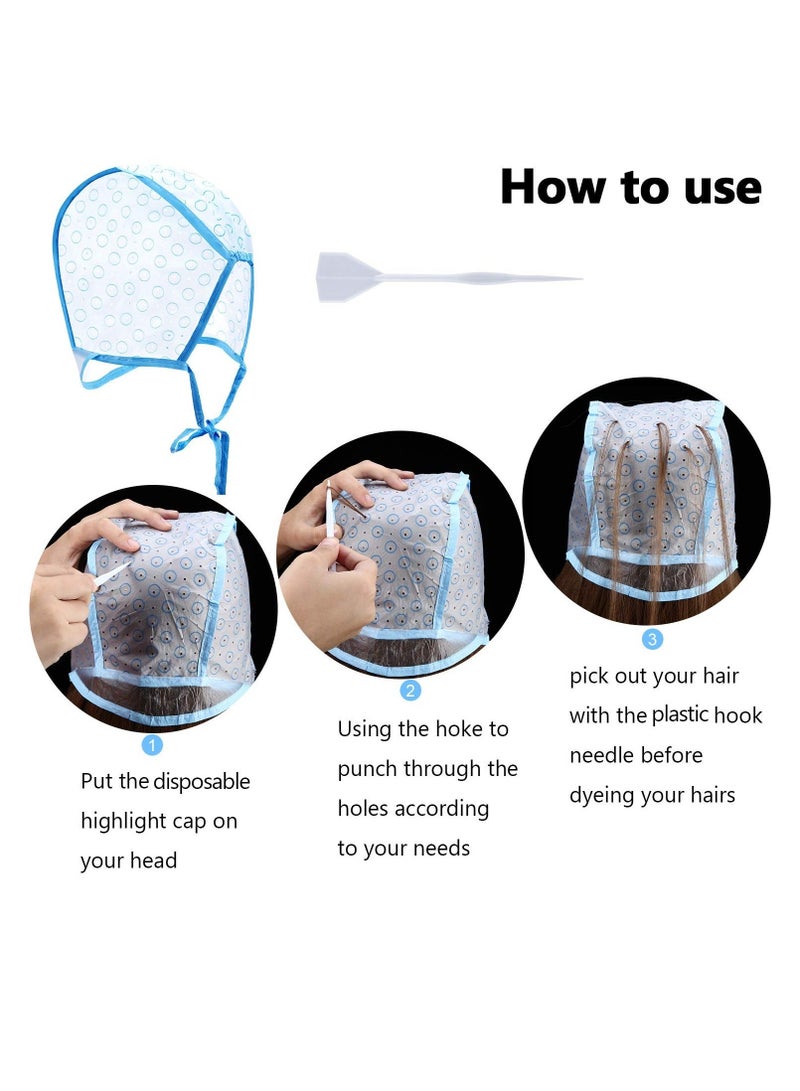 How to use

1
Put the disposable highlight cap on your head

2
Using the hoke to punch through the holes according to your needs

3
pick out your hair with the plastic hook needle before dyeing your hairs