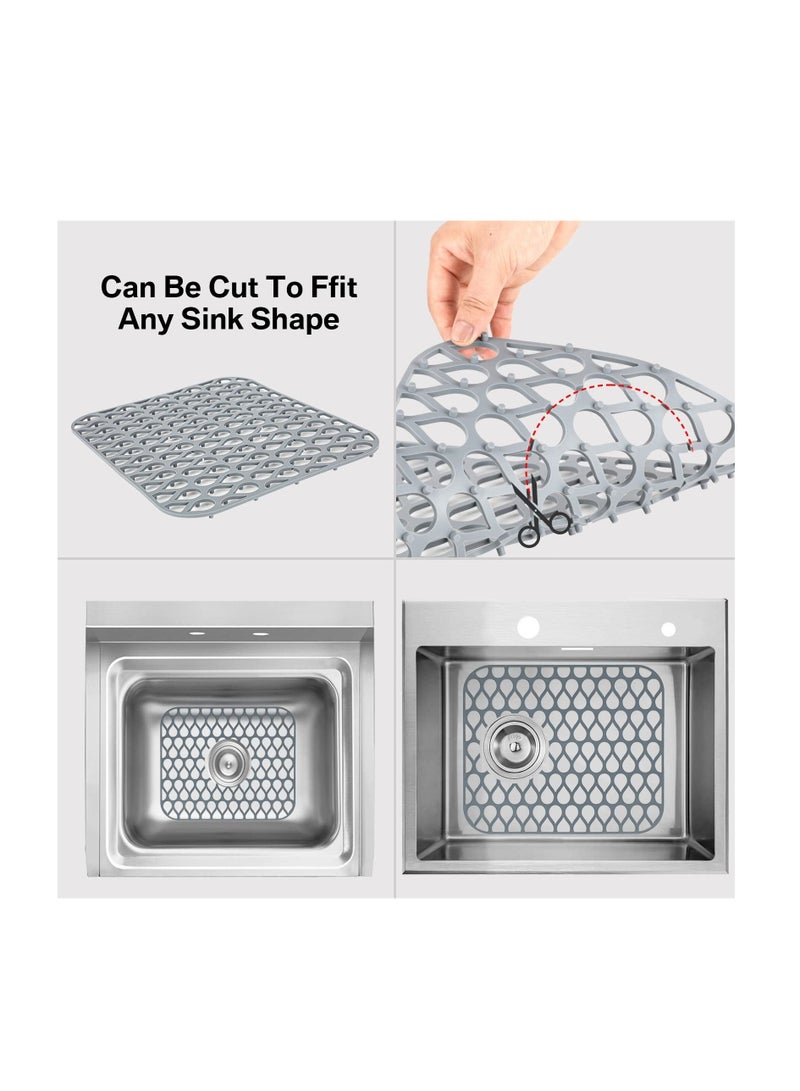 Can Be Cut To Ffit Any Sink Shape