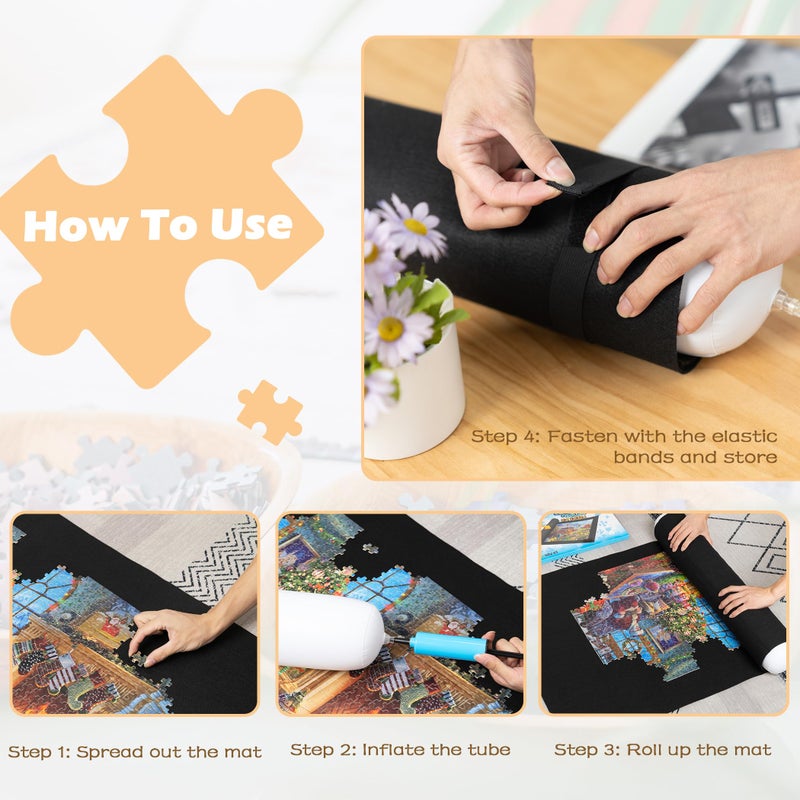 How To Use

Step 4: Fasten with the elastic bands and store

Step 1: Spread out the mat

Step 2: Inflate the tube

Step 3: Roll up the mat