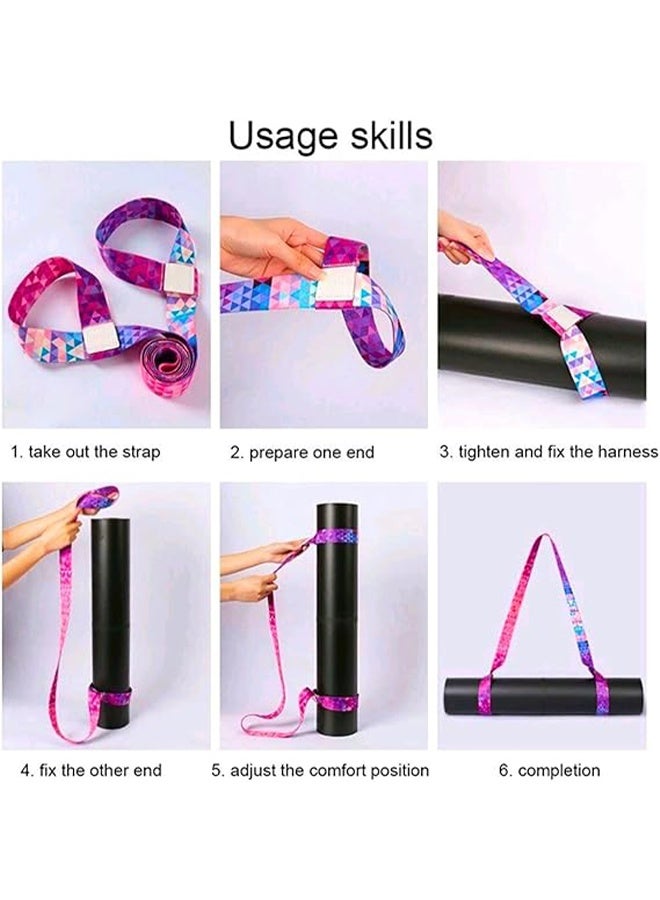 Usage skills

1. take out the strap

2. prepare one end

3. tighten and fix the harness

4. fix the other end

5. adjust the comfort position

6. completion