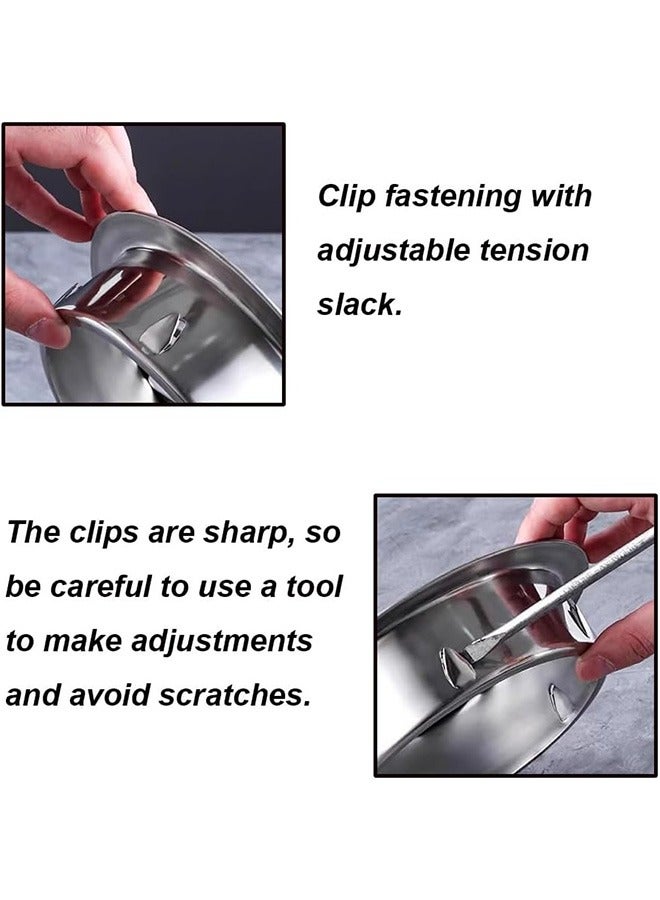 Clip fastening with adjustable tension slack.

The clips are sharp, so be careful to use a tool to make adjustments and avoid scratches.