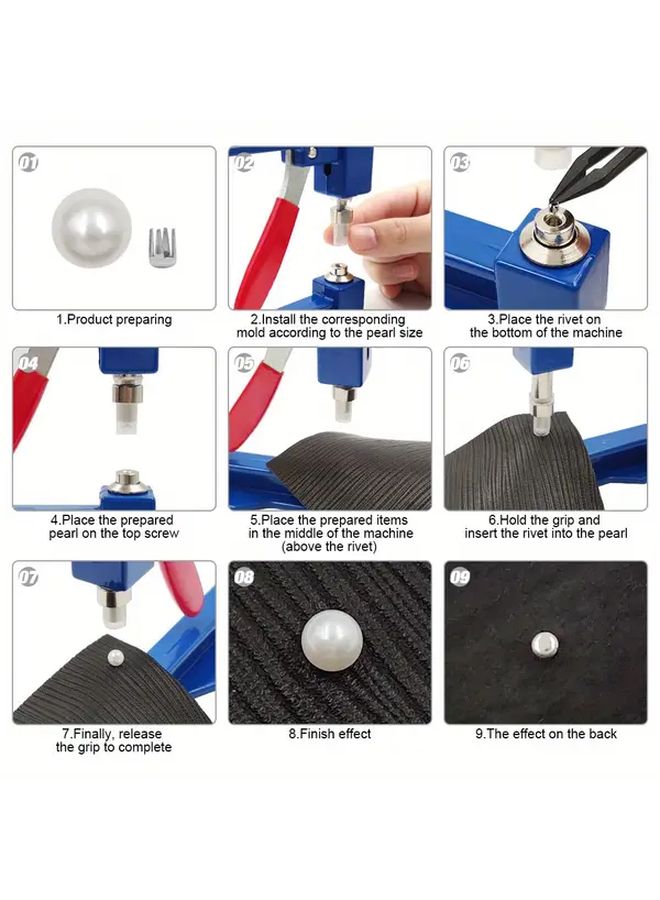 01
1.Product preparing

02
2.Install the corresponding mold according to the pearl size

03
3.Place the rivet on the bottom of the machine

04
4.Place the prepared pearl on the top screw

05
5.Place the prepared items in the middle of the machine (above the rivet)

06
6.Hold the grip and insert the rivet into the pearl

07
7.Finally, release the grip to complete

08
8.Finish effect

09
9.The effect on the back