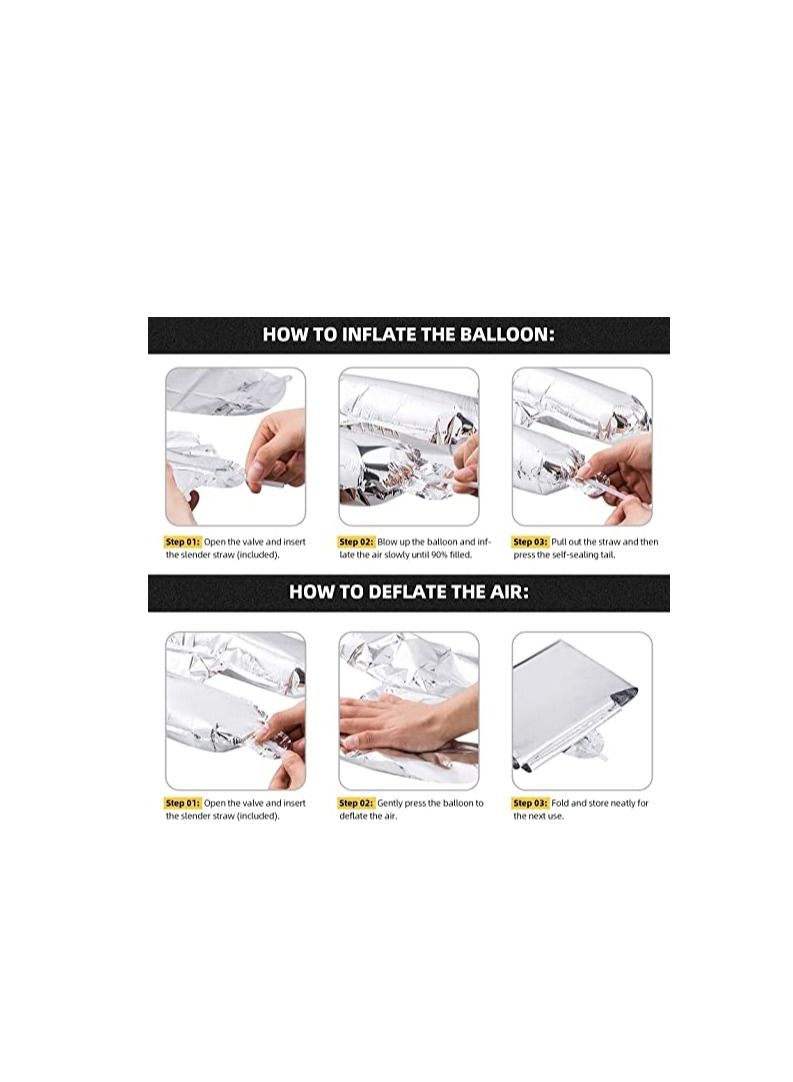 HOW TO INFLATE THE BALLOON:

Step 01: Open the valve and insert the slender straw (included).

Step 02: Blow up the balloon and inflate the air slowly until 90% filled.

Step 03: Pull out the straw and then press the self-sealing tail.

HOW TO DEFLATE THE AIR:

Step 01: Open the valve and insert the slender straw (included).

Step 02: Gently press the balloon to deflate the air.

Step 03: Fold and store neatly for the next use.