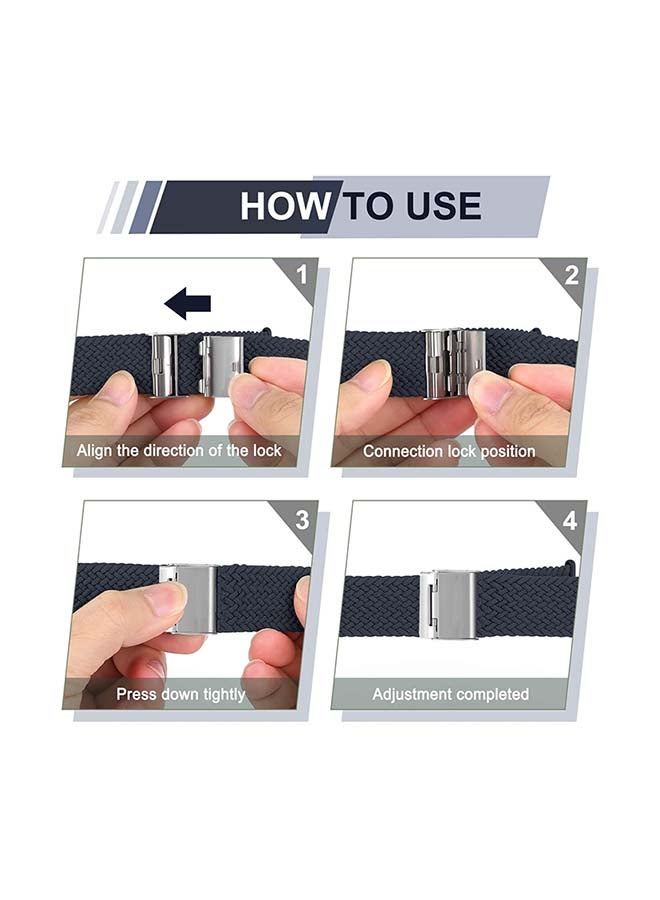 HOW TO USE

1
Align the direction of the lock

2
Connection lock position

3
Press down tightly

4
Adjustment completed