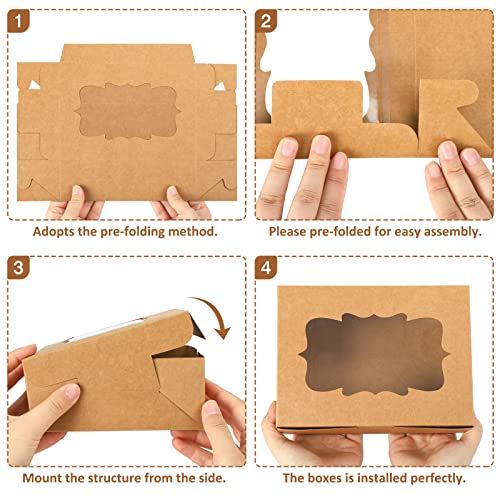 1

Adopts the pre-folding method.

2

Please pre-folded for easy assembly.

3

Mount the structure from the side.

4

The boxes is installed perfectly.