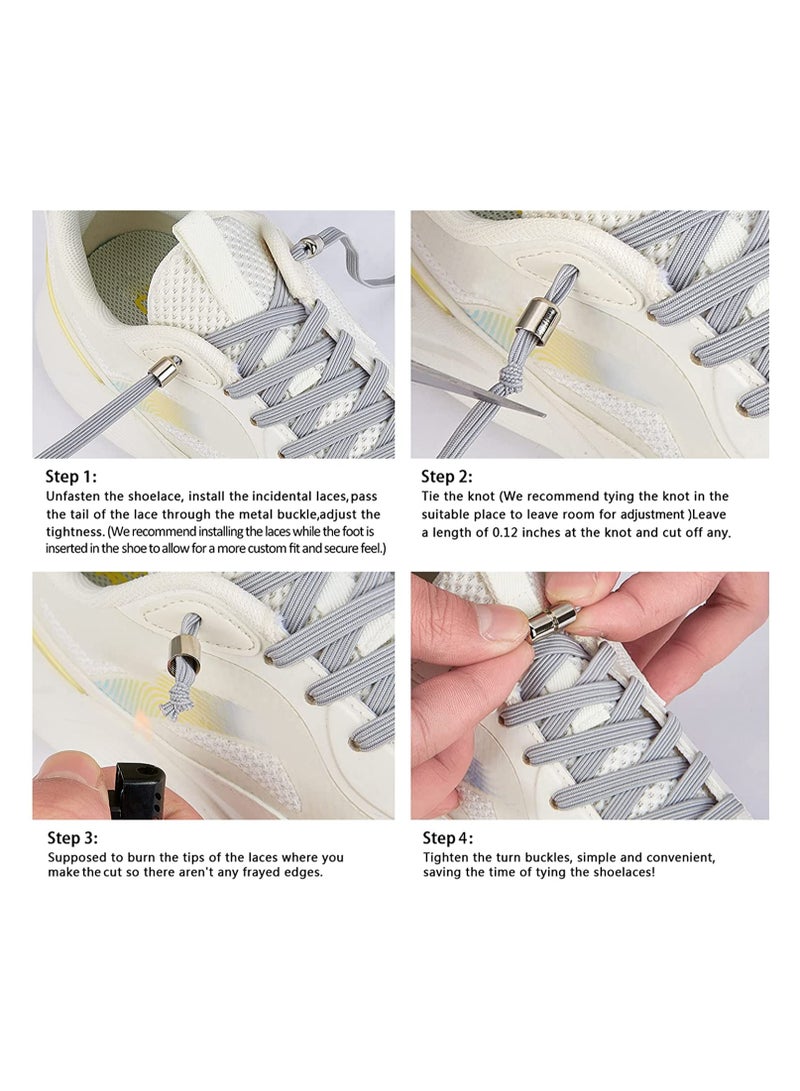 Step 1:
Unfasten the shoelace, install the incidental laces, pass the tail of the lace through the metal buckle,adjust the tightness. (We recommend installing the laces while the foot is inserted in the shoe to allow for a more custom fit and secure feel.)

Step 2:
Tie the knot (We recommend tying the knot in the suitable place to leave room for adjustment )Leave a length of 0.12 inches at the knot and cut off any.

Step 3:
Supposed to burn the tips of the laces where you make the cut so there aren't any frayed edges.

Step 4:
Tighten the turn buckles, simple and convenient, saving the time of tying the shoelaces!