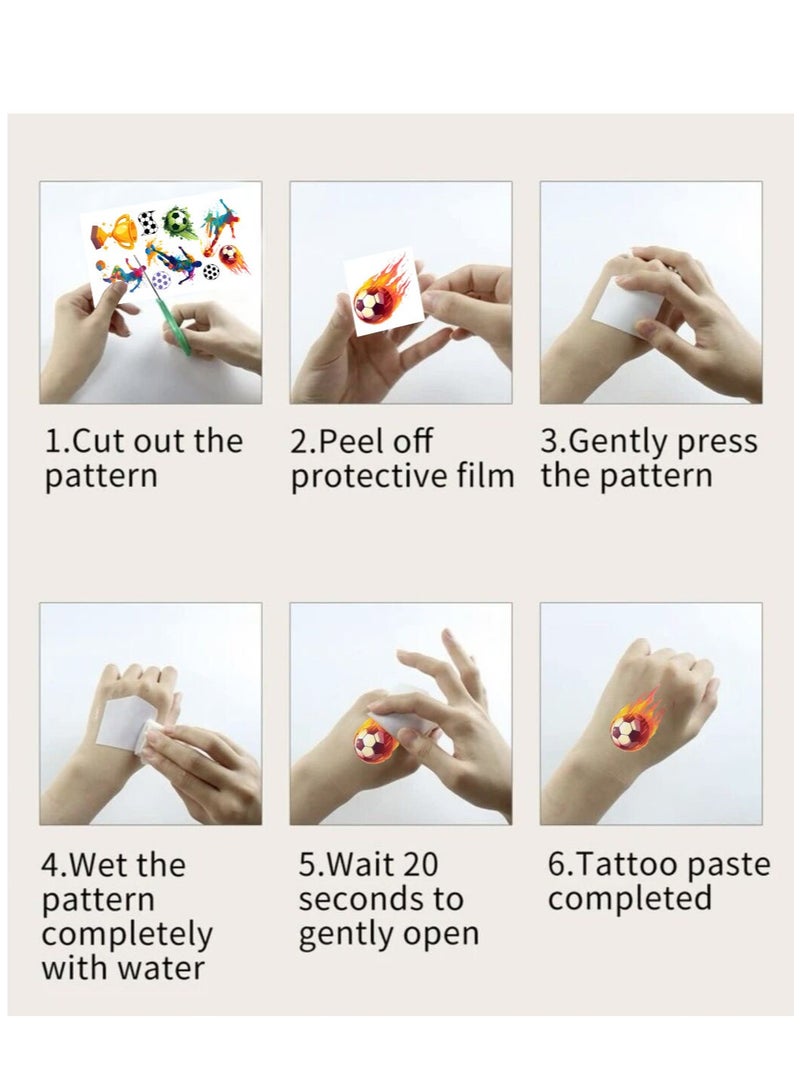 1.Cut out the pattern

2.Peel off protective film

3.Gently press the pattern

4.Wet the pattern completely with water

5.Wait 20 seconds to gently open

6.Tattoo paste completed