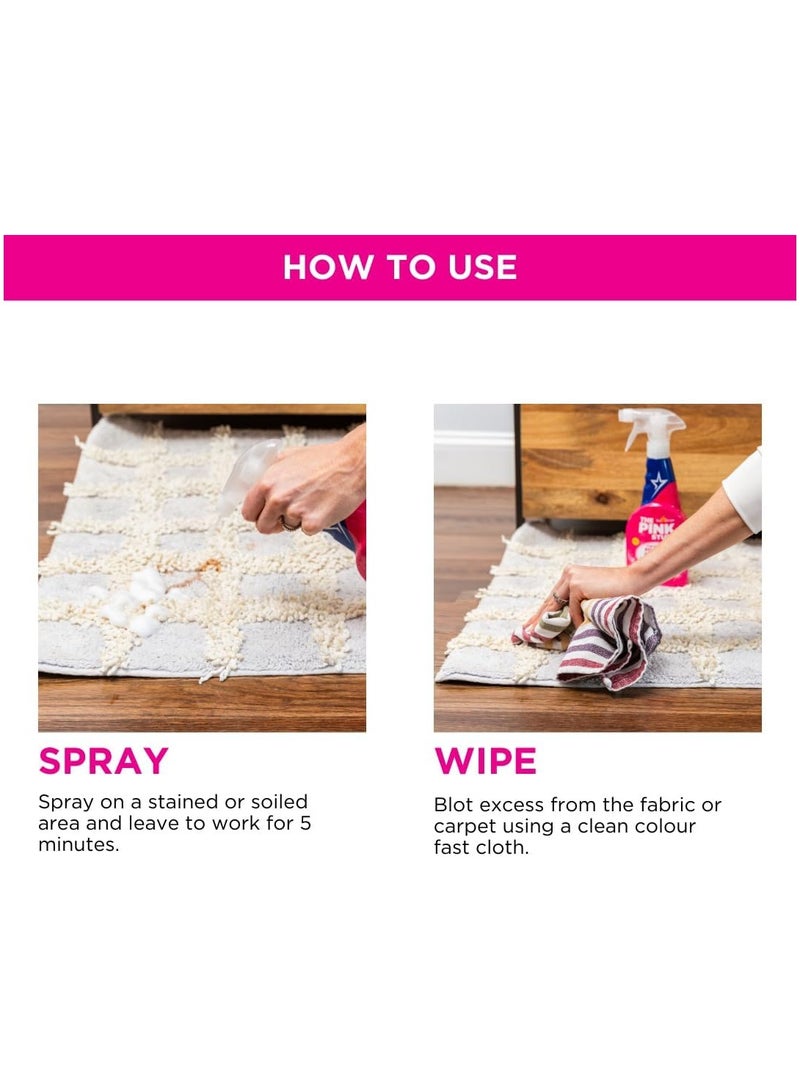 HOW TO USE

SPRAY

Spray on a stained or soiled area and leave to work for 5 minutes.

THE PINK STUFF

WIPE

Blot excess from the fabric or carpet using a clean colour fast cloth.