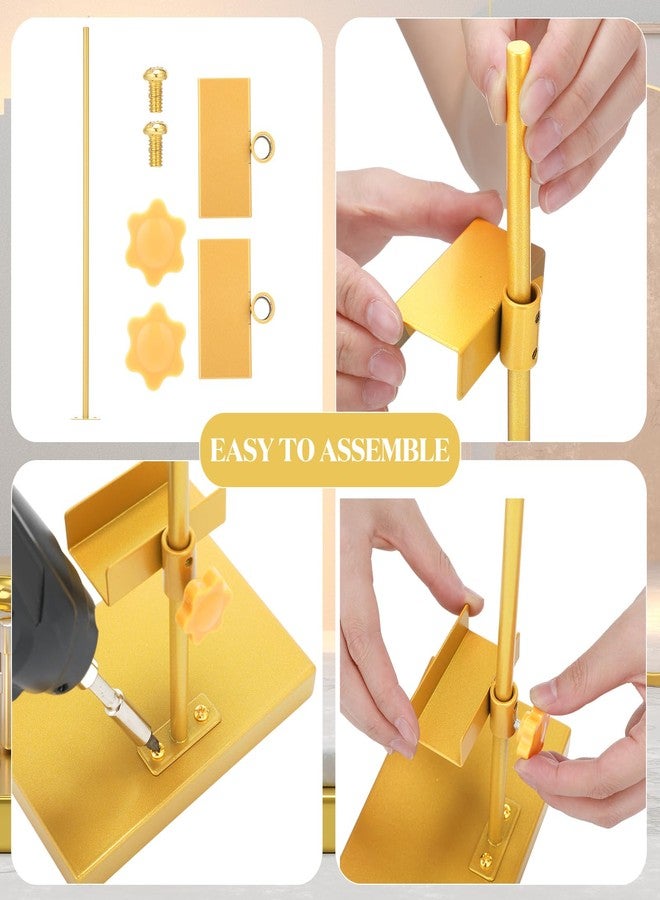 EASY TO ASSEMBLE