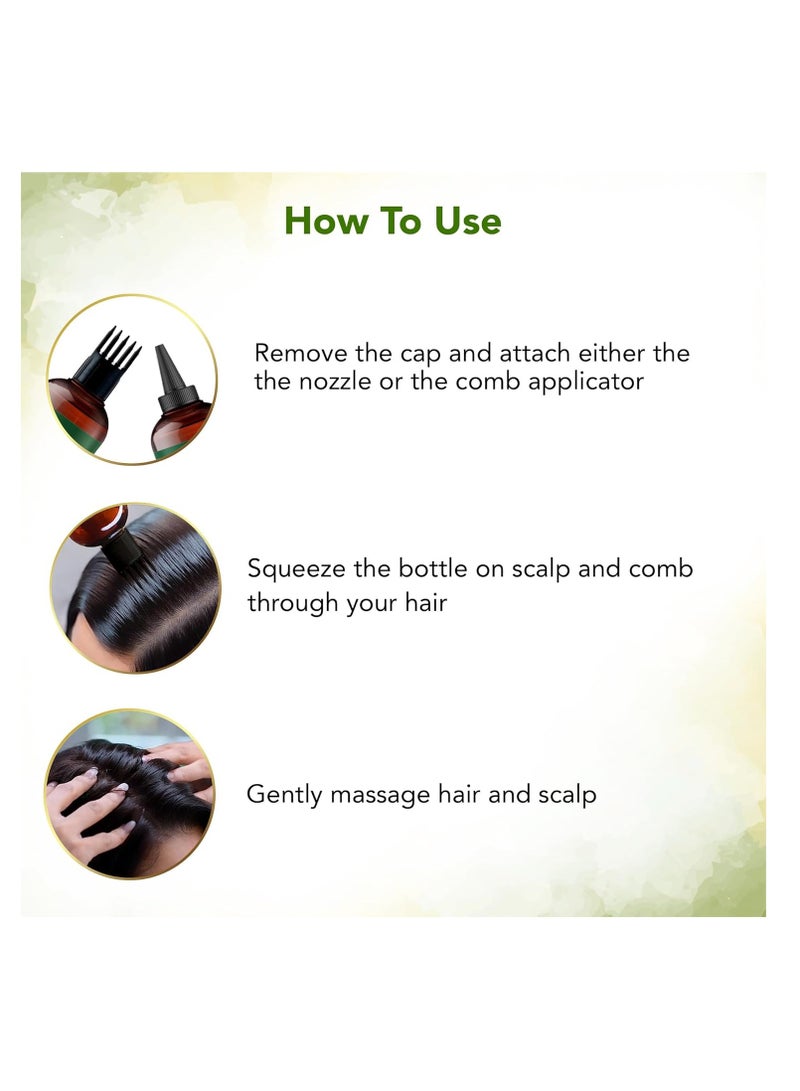 How To Use

Remove the cap and attach either the the nozzle or the comb applicator

Squeeze the bottle on scalp and comb through your hair

Gently massage hair and scalp