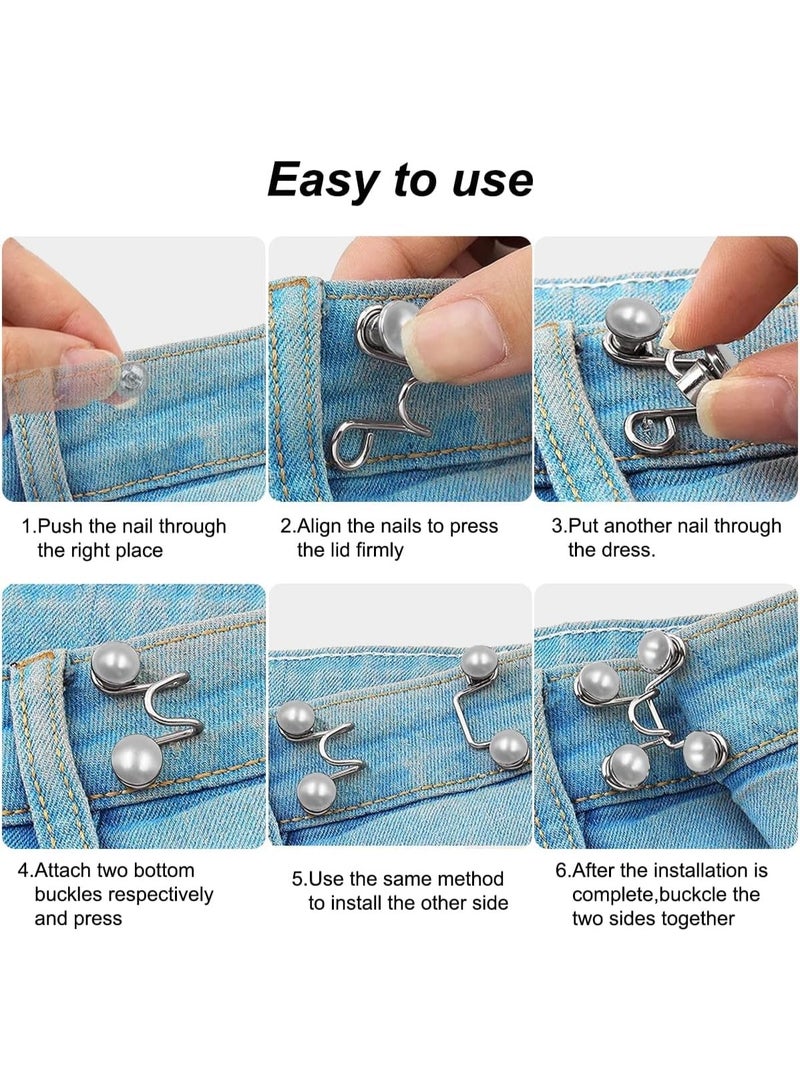 Easy to use

1.Push the nail through the right place

2.Align the nails to press the lid firmly

3.Put another nail through the dress.

4.Attach two bottom buckles respectively and press

5.Use the same method to install the other side

6.After the installation is complete,buckcle the two sides together