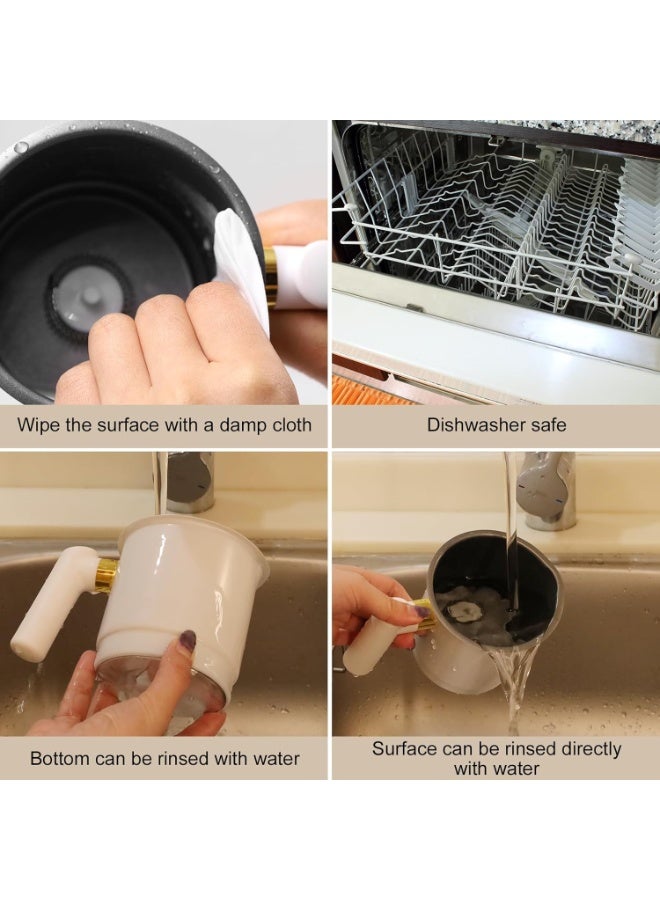 Wipe the surface with a damp cloth

Dishwasher safe

Bottom can be rinsed with water

Surface can be rinsed directly with water