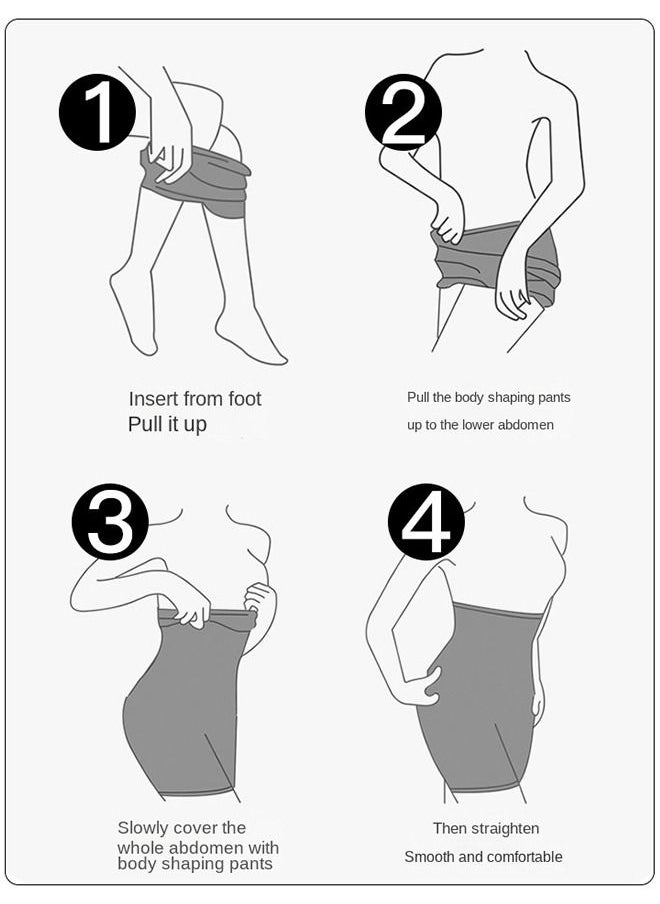 1

Insert from foot
Pull it up

2

Pull the body shaping pants
up to the lower abdomen

3

Slowly cover the
whole abdomen with
body shaping pants

4

Then straighten
Smooth and comfortable