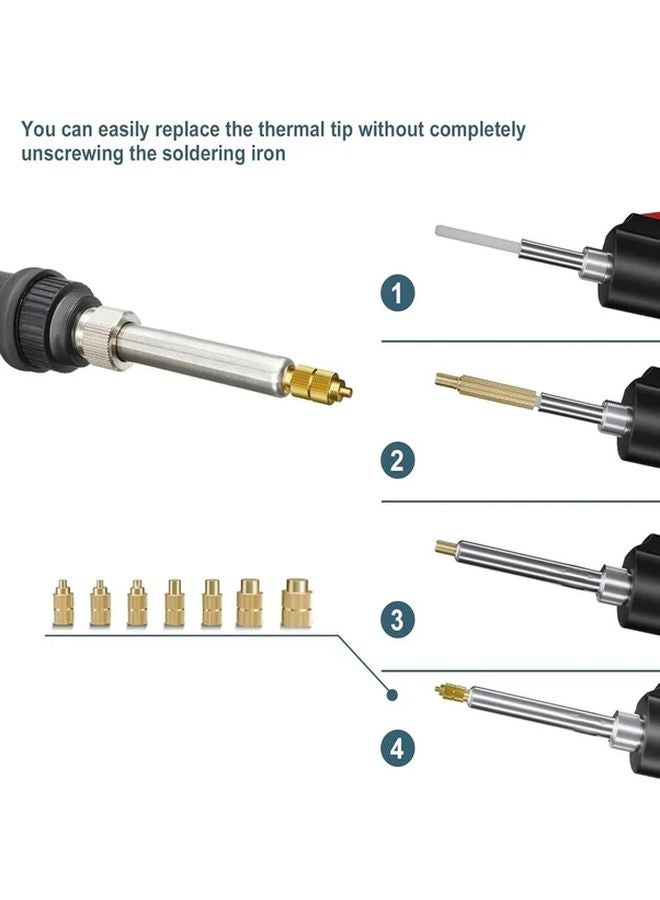 You can easily replace the thermal tip without completely unscrewing the soldering iron

1

2

3

4