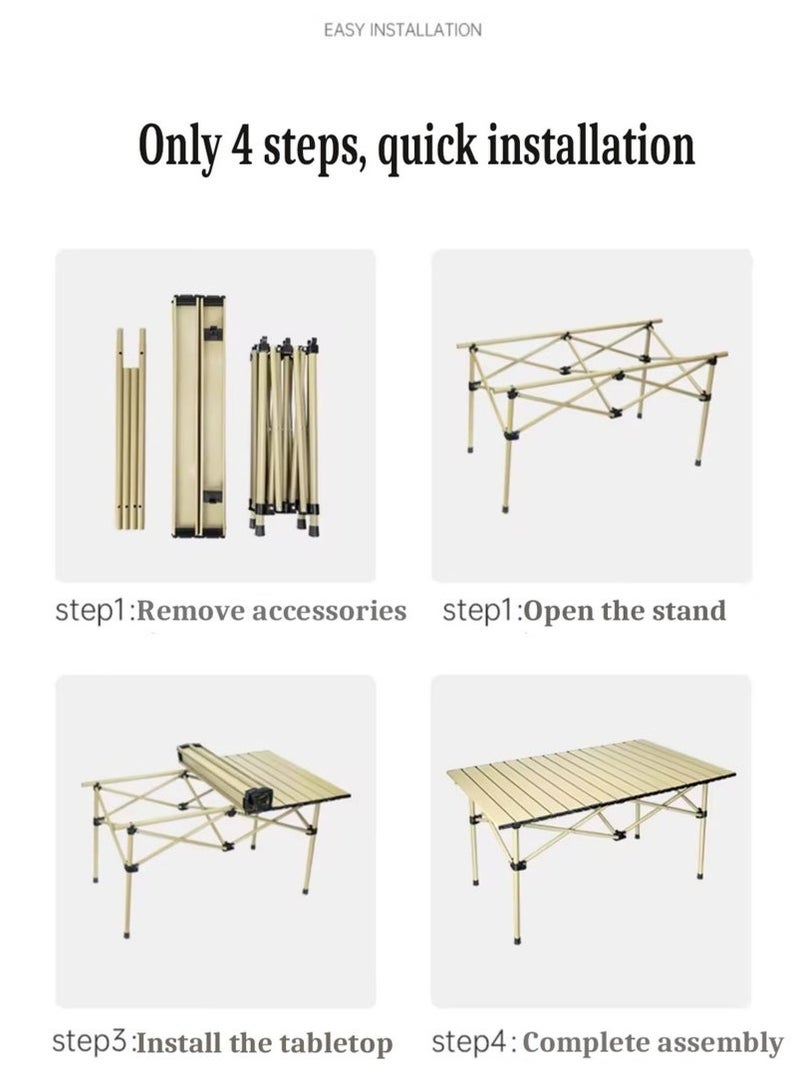 EASY INSTALLATION

Only 4 steps, quick installation

step1:Remove accessories

step1:Open the stand

step3:Install the tabletop

step4: Complete assembly