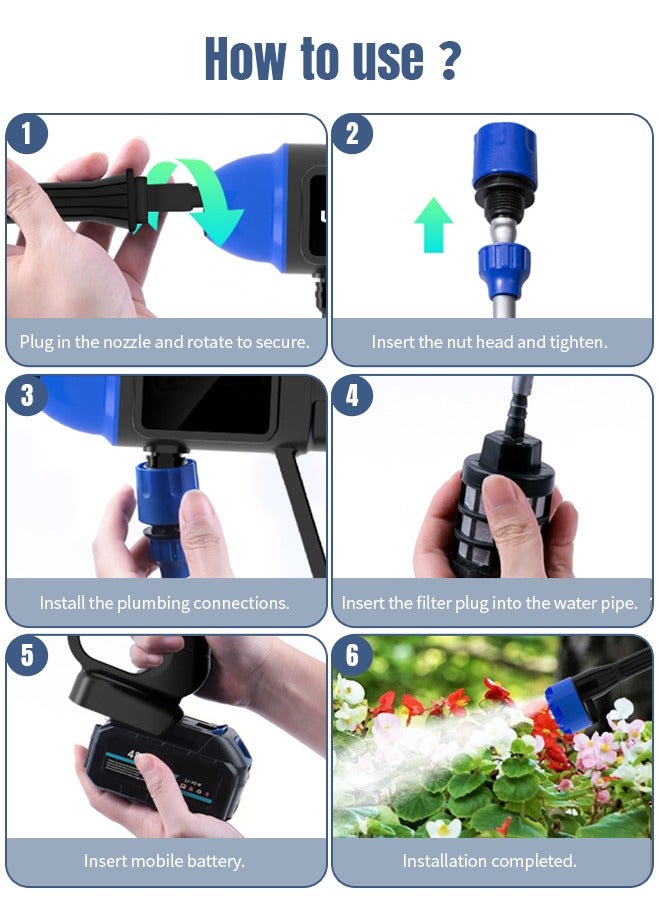 How to use ?

1
Plug in the nozzle and rotate to secure.

2
Insert the nut head and tighten.

3
Install the plumbing connections.

4
Insert the filter plug into the water pipe.

5
Insert mobile battery.

6
Installation completed.