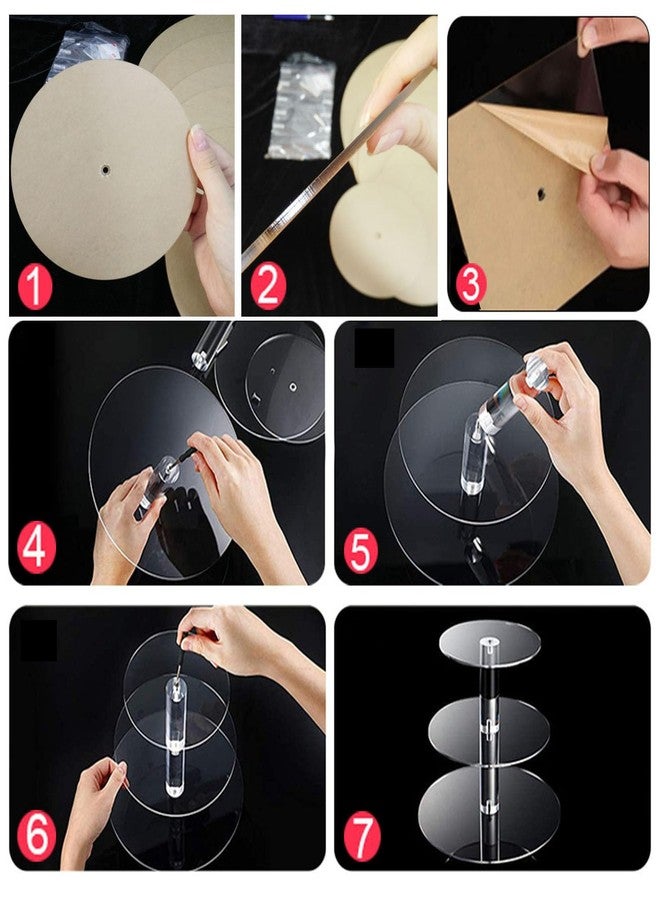 1
2
3
4
5
6
7