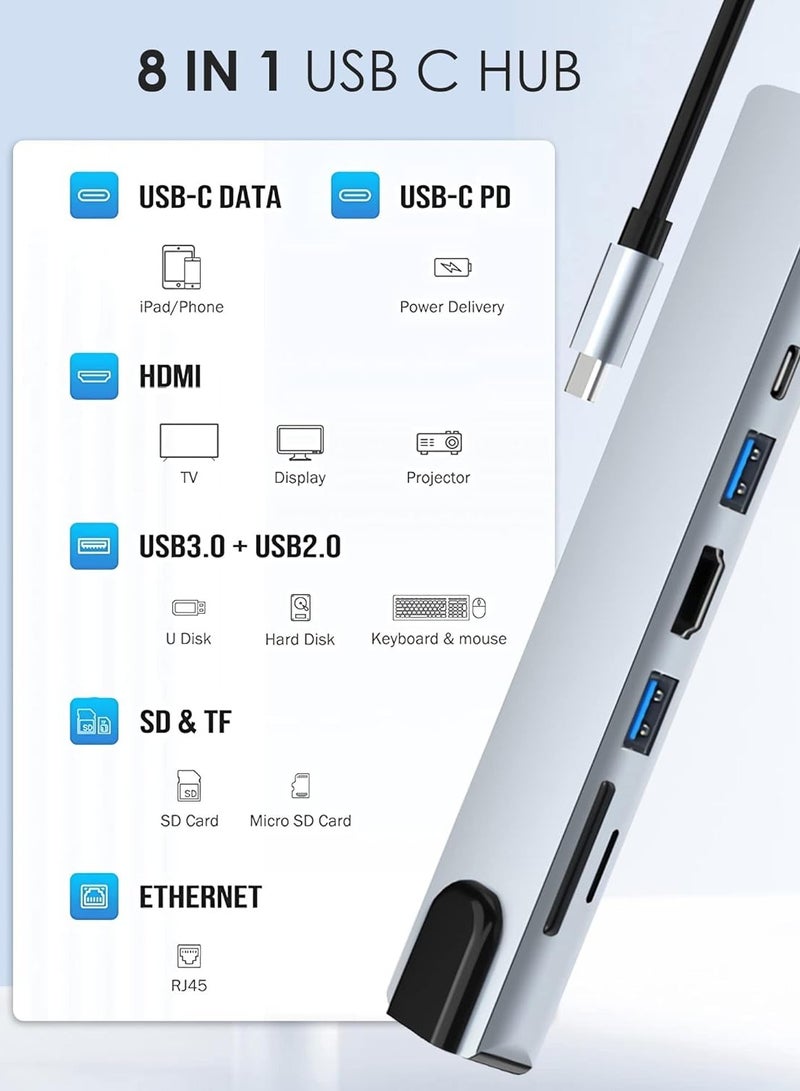 8 IN 1 USB C HUB

USB-C DATA

iPad/Phone

USB-C PD

Power Delivery

HDMI

TV

Display

Projector

USB3.0 + USB2.0

U Disk

Hard Disk

Keyboard & mouse

SD & TF

SD

SD Card

Micro SD Card

ETHERNET

RJ45