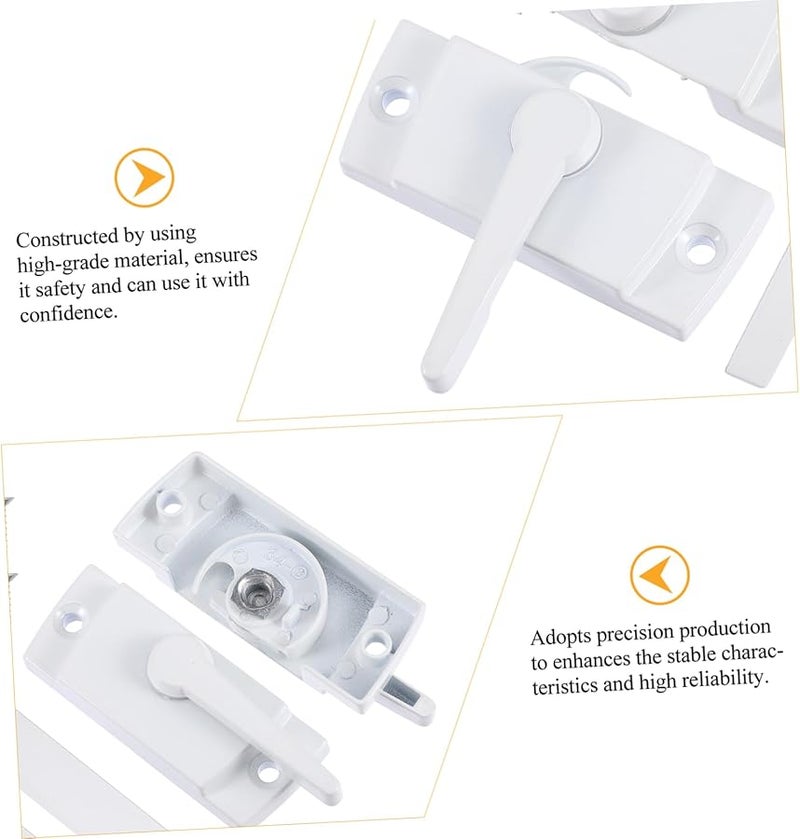 Constructed by using high-grade material, ensures it safety and can use it with confidence.

Adopts precision production to enhances the stable characteristics and high reliability.