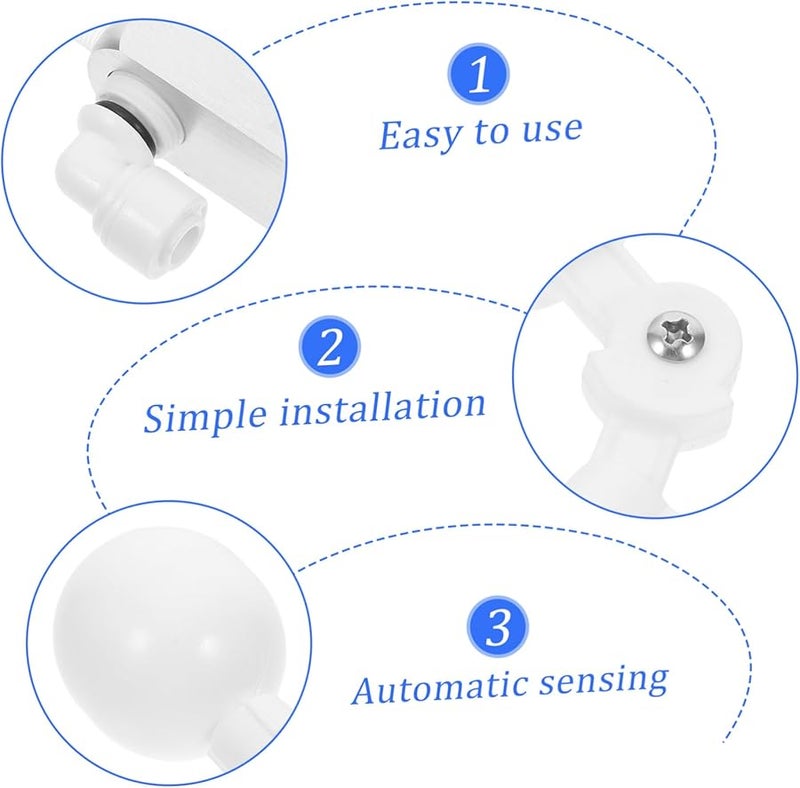 1
Easy to use

2
Simple installation

3
Automatic sensing