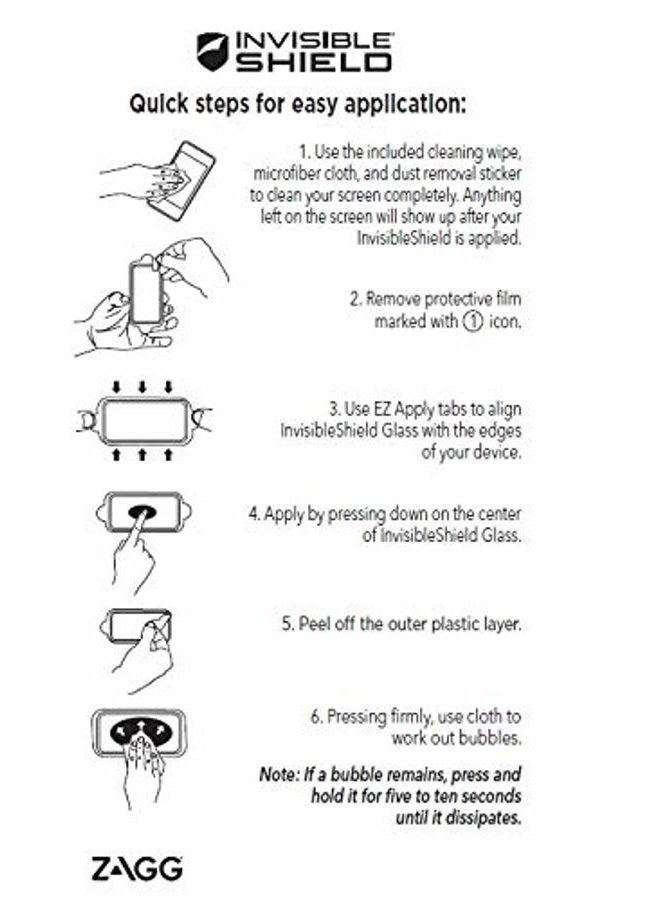 INVISIBLE SHIELD

Quick steps for easy application:

1. Use the included cleaning wipe, microfiber cloth, and dust removal sticker to clean your screen completely. Anything left on the screen will show up after your InvisibleShield is applied.

2. Remove protective film marked with ① icon.

3. Use EZ Apply tabs to align InvisibleShield Glass with the edges of your device.

4. Apply by pressing down on the center of InvisibleShield Glass.

5. Peel off the outer plastic layer.

6. Pressing firmly, use cloth to work out bubbles.

Note: If a bubble remains, press and hold it for five to ten seconds until it dissipates.

ZAGG