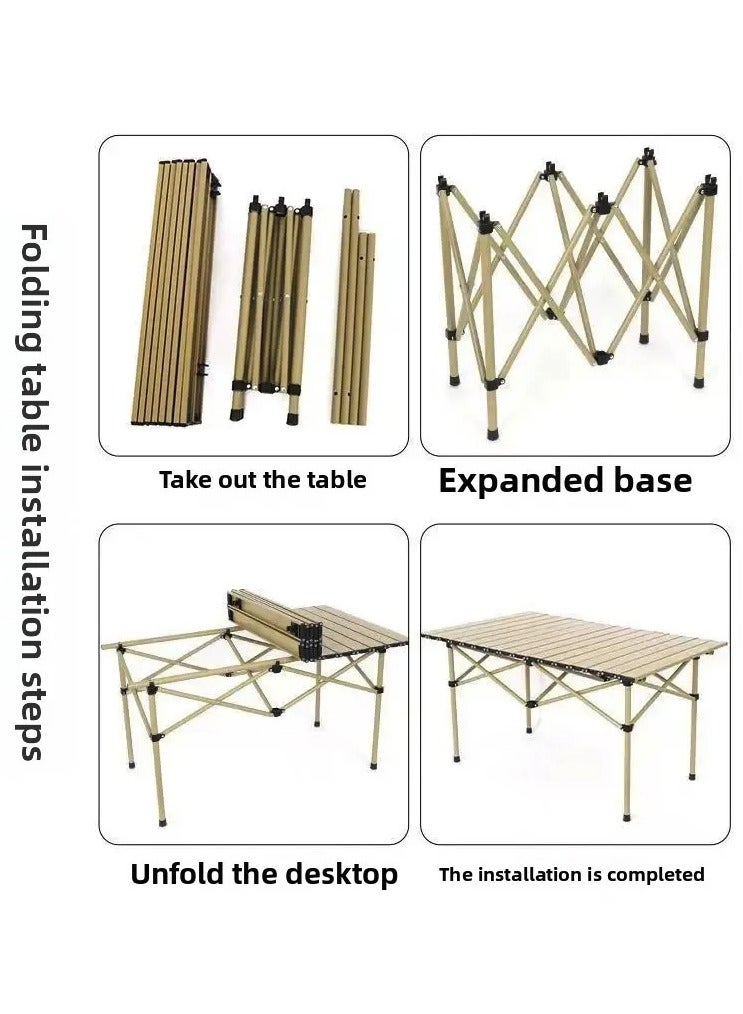 Folding table installation steps

Take out the table

Expanded base

Unfold the desktop

The installation is completed