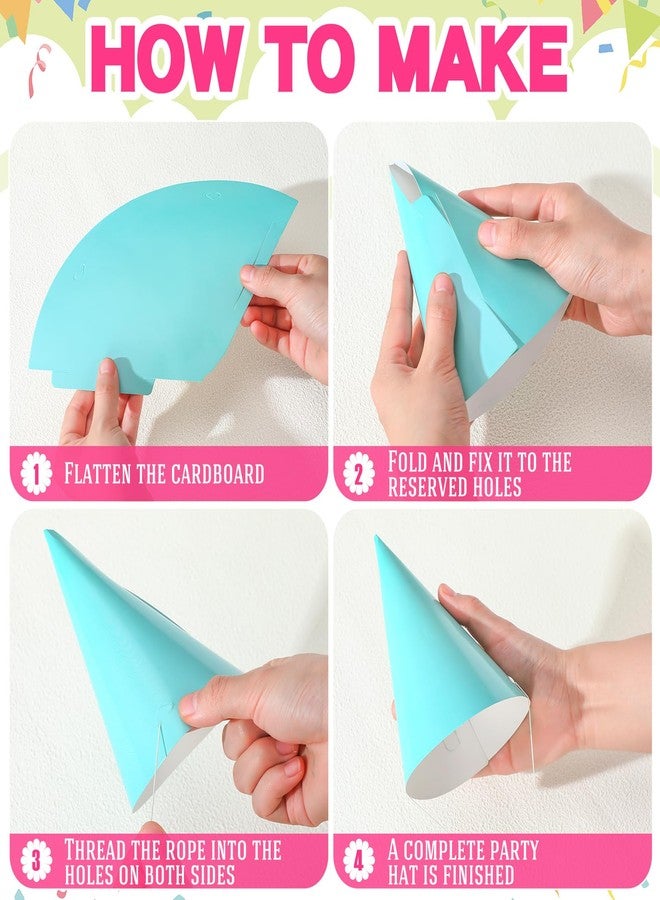 HOW TO MAKE

1 FLATTEN THE CARDBOARD

2 FOLD AND FIX IT TO THE RESERVED HOLES

3 THREAD THE ROPE INTO THE HOLES ON BOTH SIDES

4 A COMPLETE PARTY HAT IS FINISHED