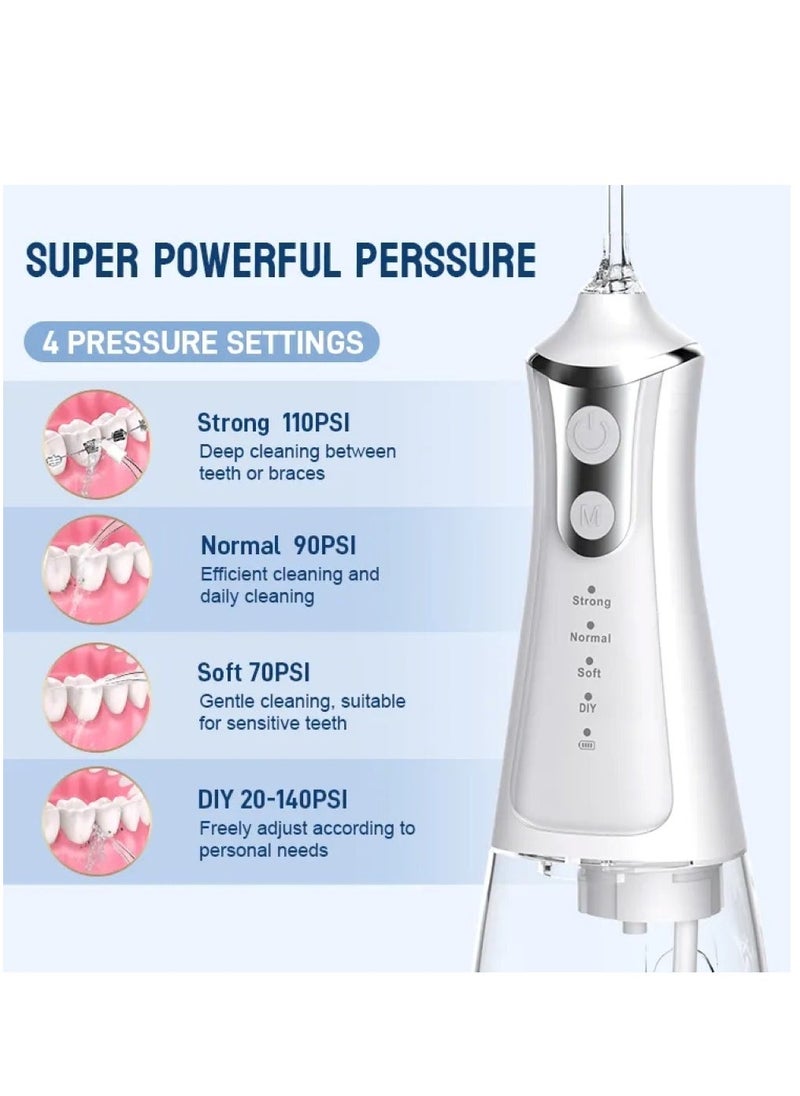 SUPER POWERFUL PERSSURE

4 PRESSURE SETTINGS

Strong 110PSI
Deep cleaning between teeth or braces

Normal 90PSI
Efficient cleaning and daily cleaning

Soft 70PSI
Gentle cleaning, suitable for sensitive teeth

DIY 20-140PSI
Freely adjust according to personal needs

M

Strong
Normal
Soft
DIY