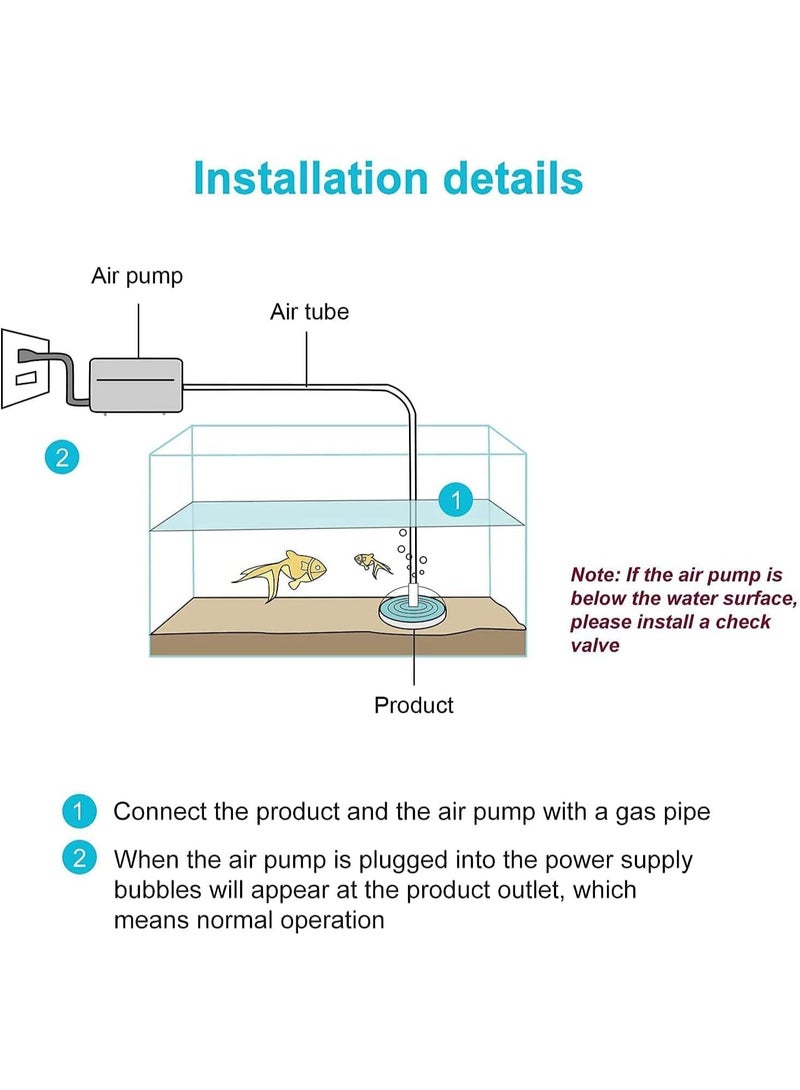 Installation details

Air pump

Air tube

2

1

Note: If the air pump is below the water surface, please install a check valve

Product

1 Connect the product and the air pump with a gas pipe

2 When the air pump is plugged into the power supply bubbles will appear at the product outlet, which means normal operation