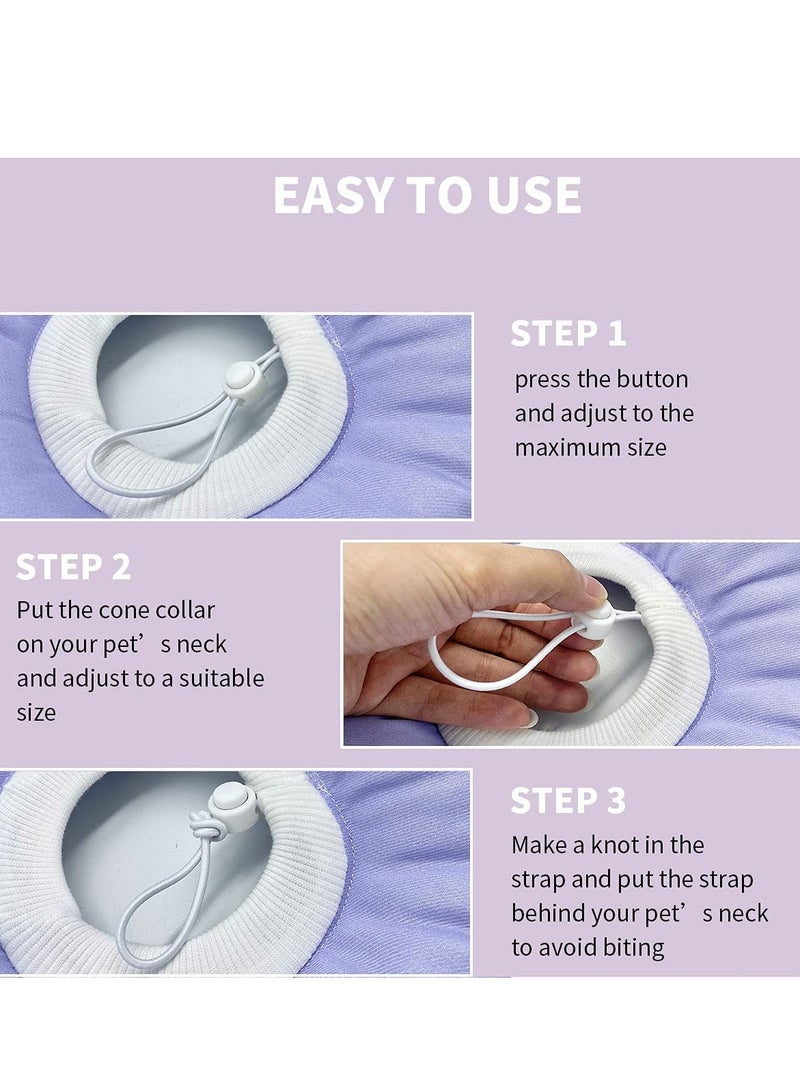 EASY TO USE

STEP 1
press the button and adjust to the maximum size

STEP 2
Put the cone collar on your pet’s neck and adjust to a suitable size

STEP 3
Make a knot in the strap and put the strap behind your pet’s neck to avoid biting