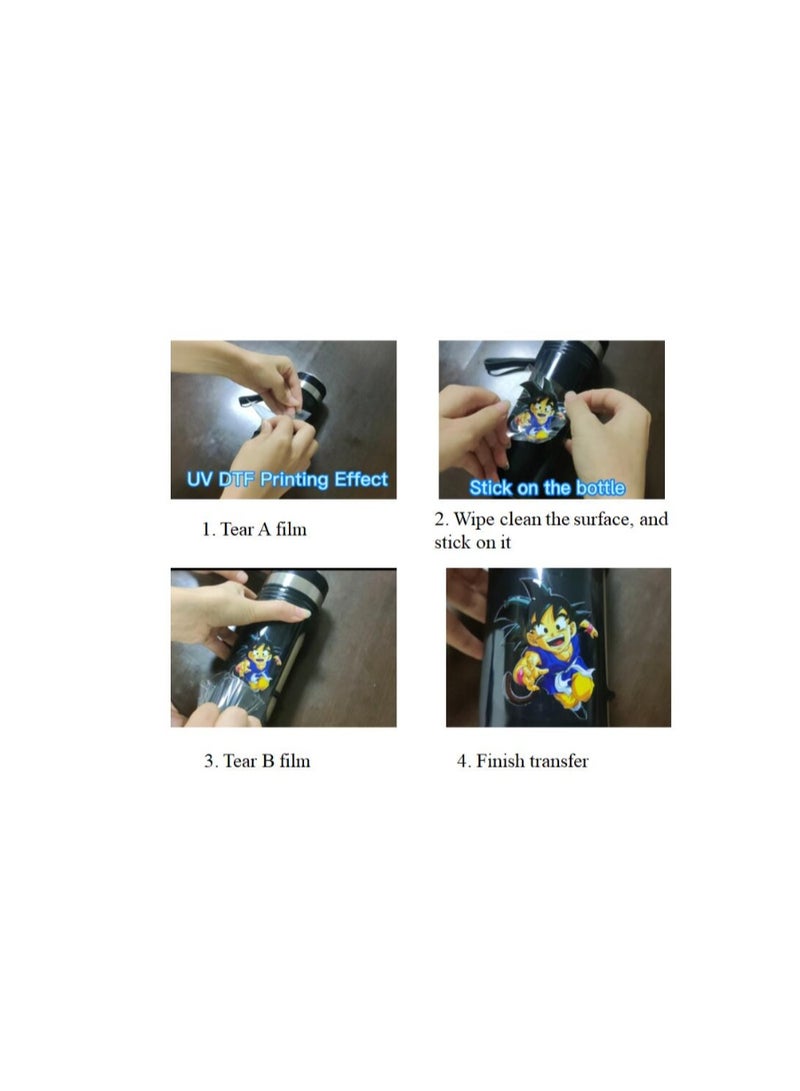 UV DTF Printing Effect

1. Tear A film

Stick on the bottle

2. Wipe clean the surface, and stick on it

3. Tear B film

4. Finish transfer