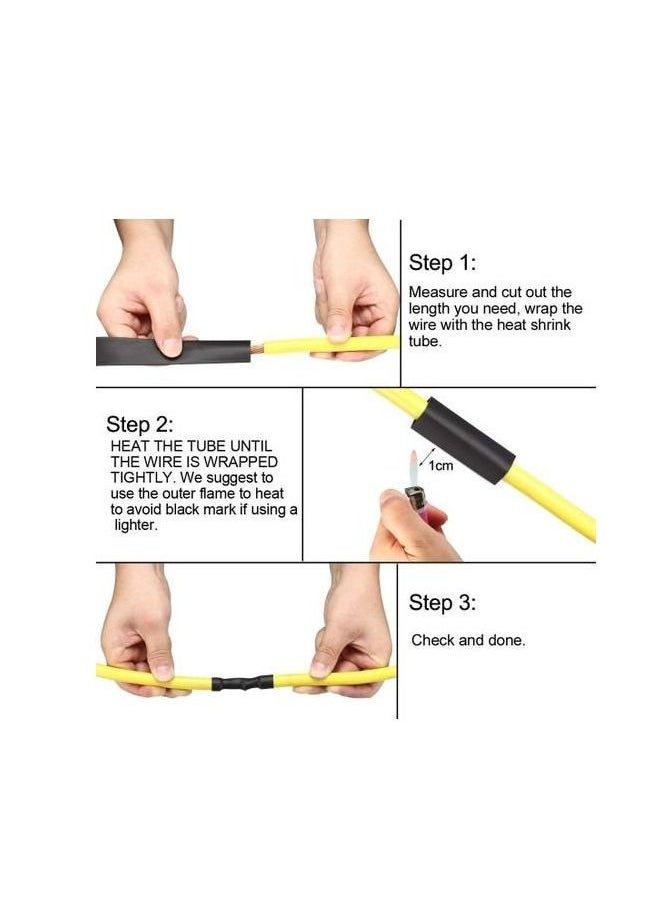 Step 1:

Measure and cut out the length you need, wrap the wire with the heat shrink tube.

Step 2:

HEAT THE TUBE UNTIL THE WIRE IS WRAPPED TIGHTLY. We suggest to use the outer flame to heat to avoid black mark if using a lighter.

1cm

Step 3:

Check and done.