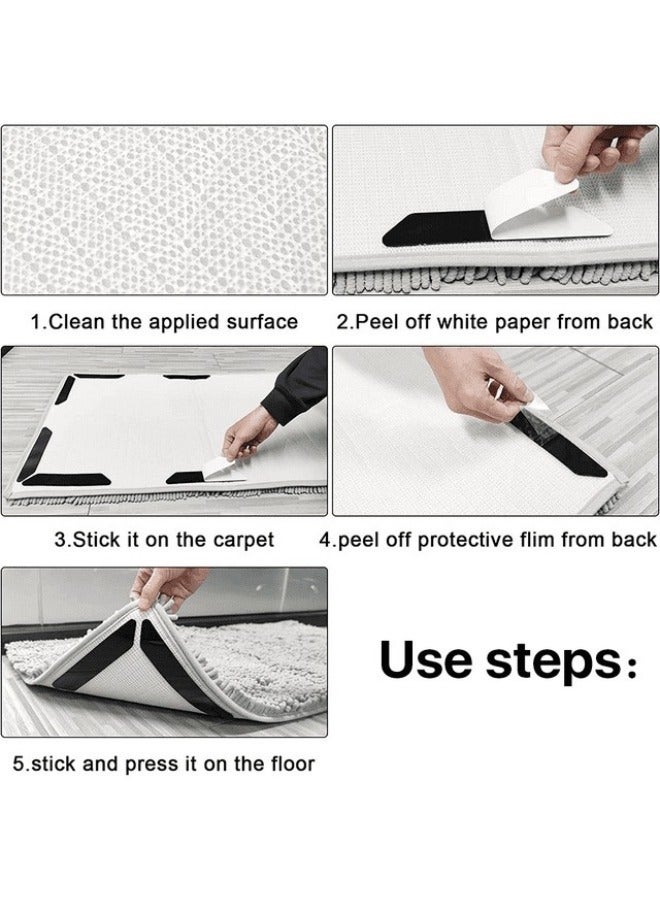 1.Clean the applied surface

2.Peel off white paper from back

3.Stick it on the carpet

4.peel off protective flim from back

5.stick and press it on the floor

Use steps: