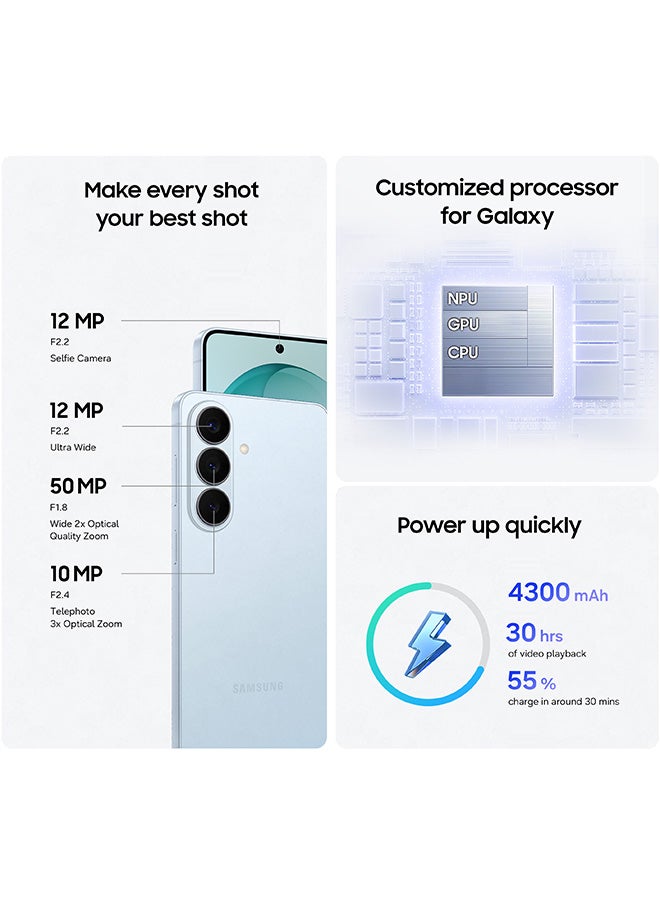 Make every shot your best shot

12 MP
F2.2
Selfie Camera

12 MP
F2.2
Ultra Wide

50 MP
F1.8
Wide 2x Optical Quality Zoom

10 MP
F2.4
Telephoto 3x Optical Zoom

SAMSUNG

Customized processor for Galaxy

NPU
GPU
CPU

Power up quickly

4300 mAh
30 hrs
of video playback
55 %
charge in around 30 mins