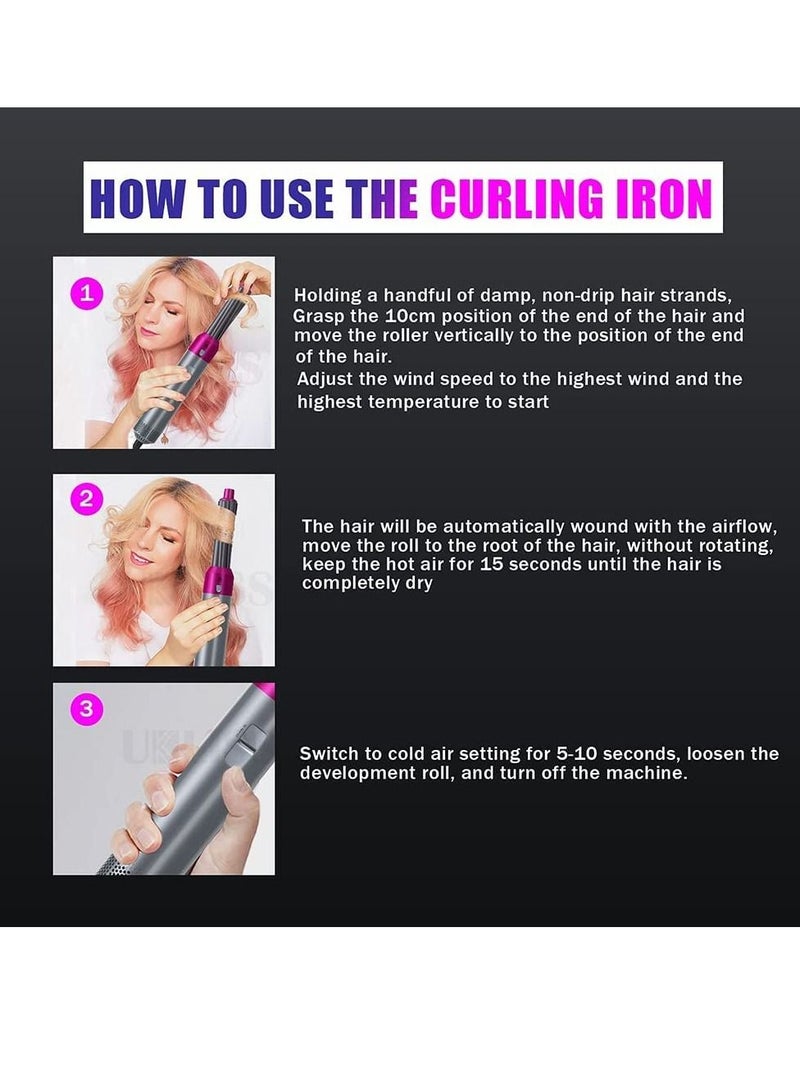 HOW TO USE THE CURLING IRON

1

Holding a handful of damp, non-drip hair strands, Grasp the 10cm position of the end of the hair and move the roller vertically to the position of the end of the hair.
Adjust the wind speed to the highest wind and the highest temperature to start

2

The hair will be automatically wound with the airflow, move the roll to the root of the hair, without rotating, keep the hot air for 15 seconds until the hair is completely dry

3

Switch to cold air setting for 5-10 seconds, loosen the development roll, and turn off the machine.